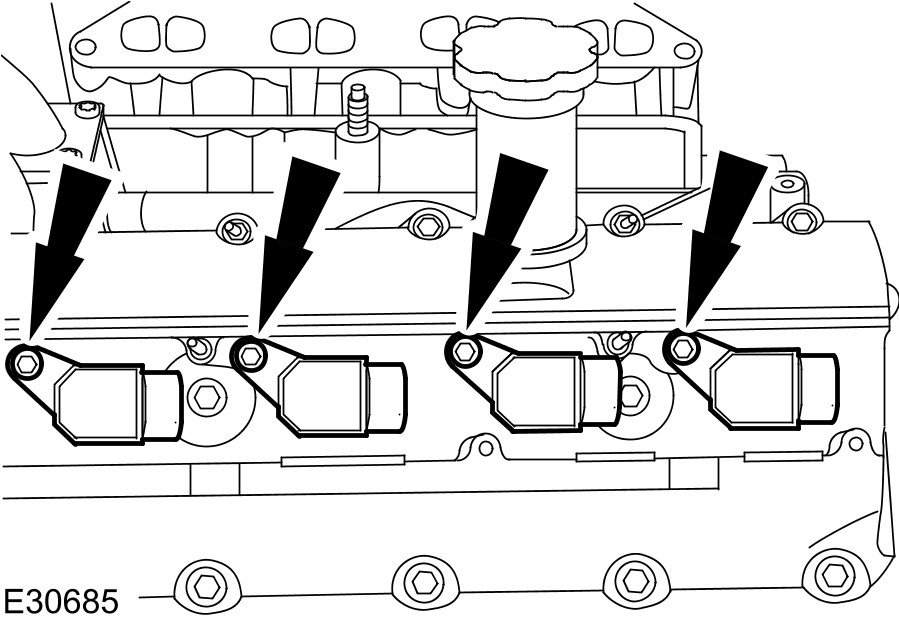 E30685