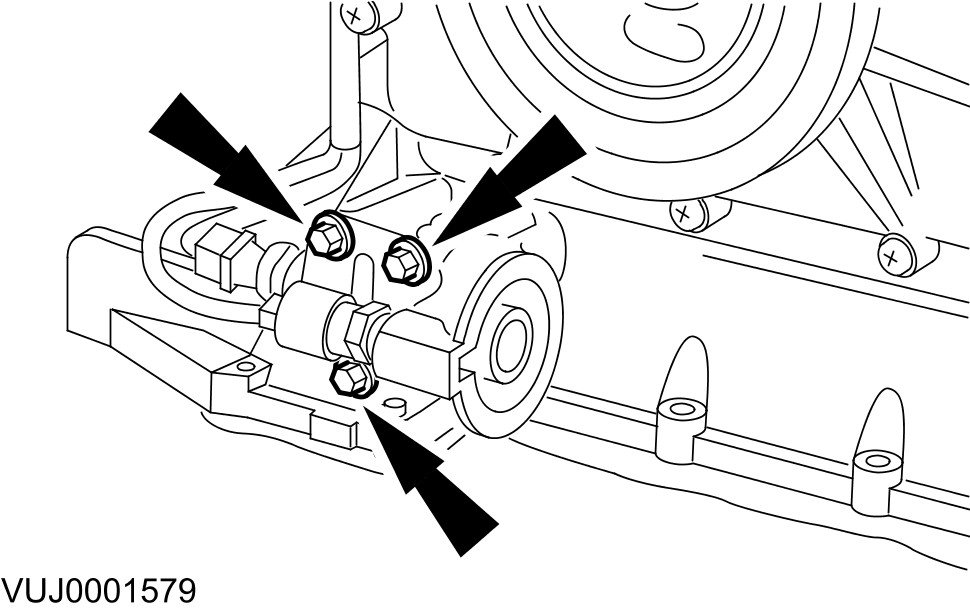 VUJ0001579