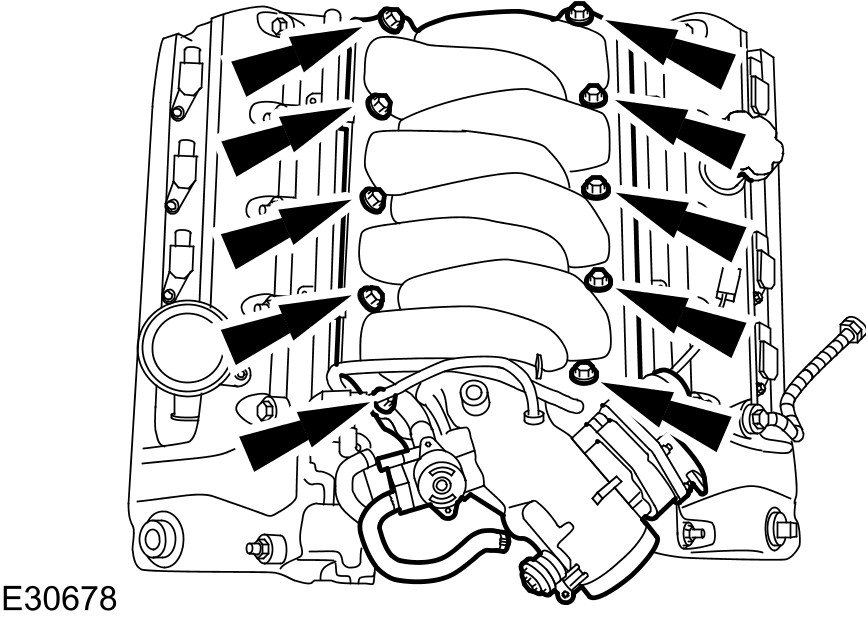 E30678