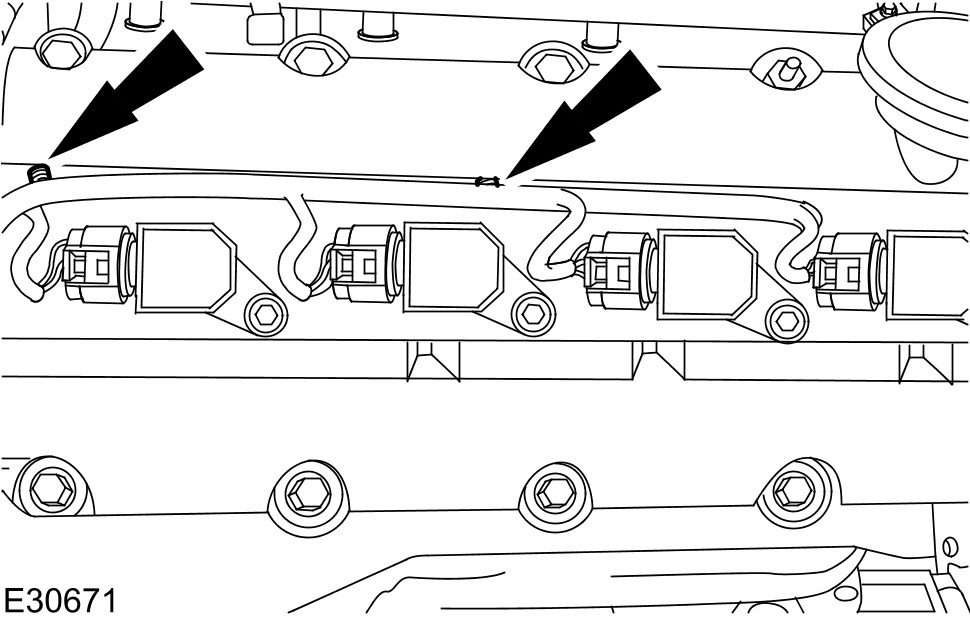 E30671