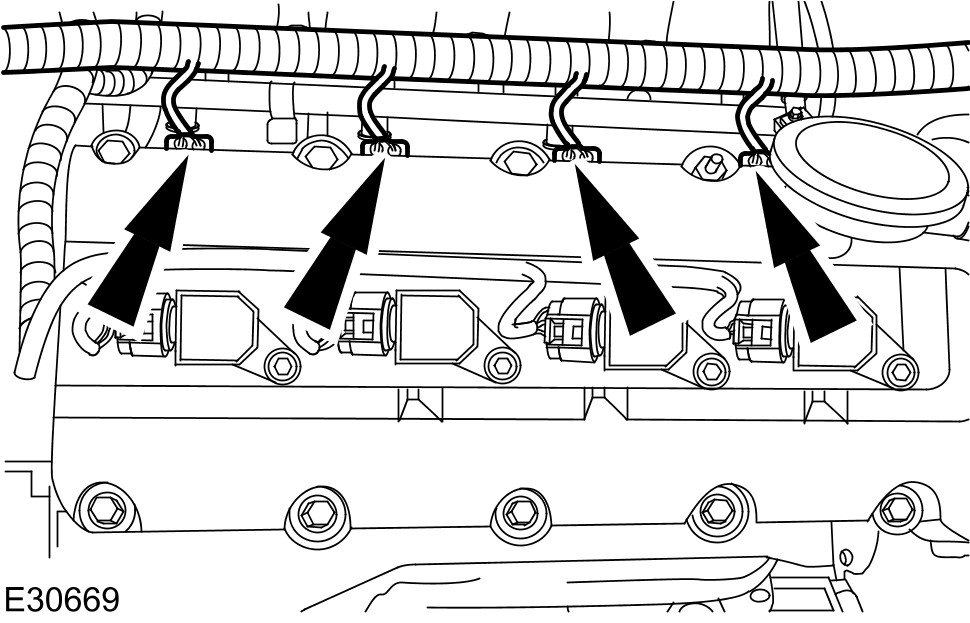 E30669