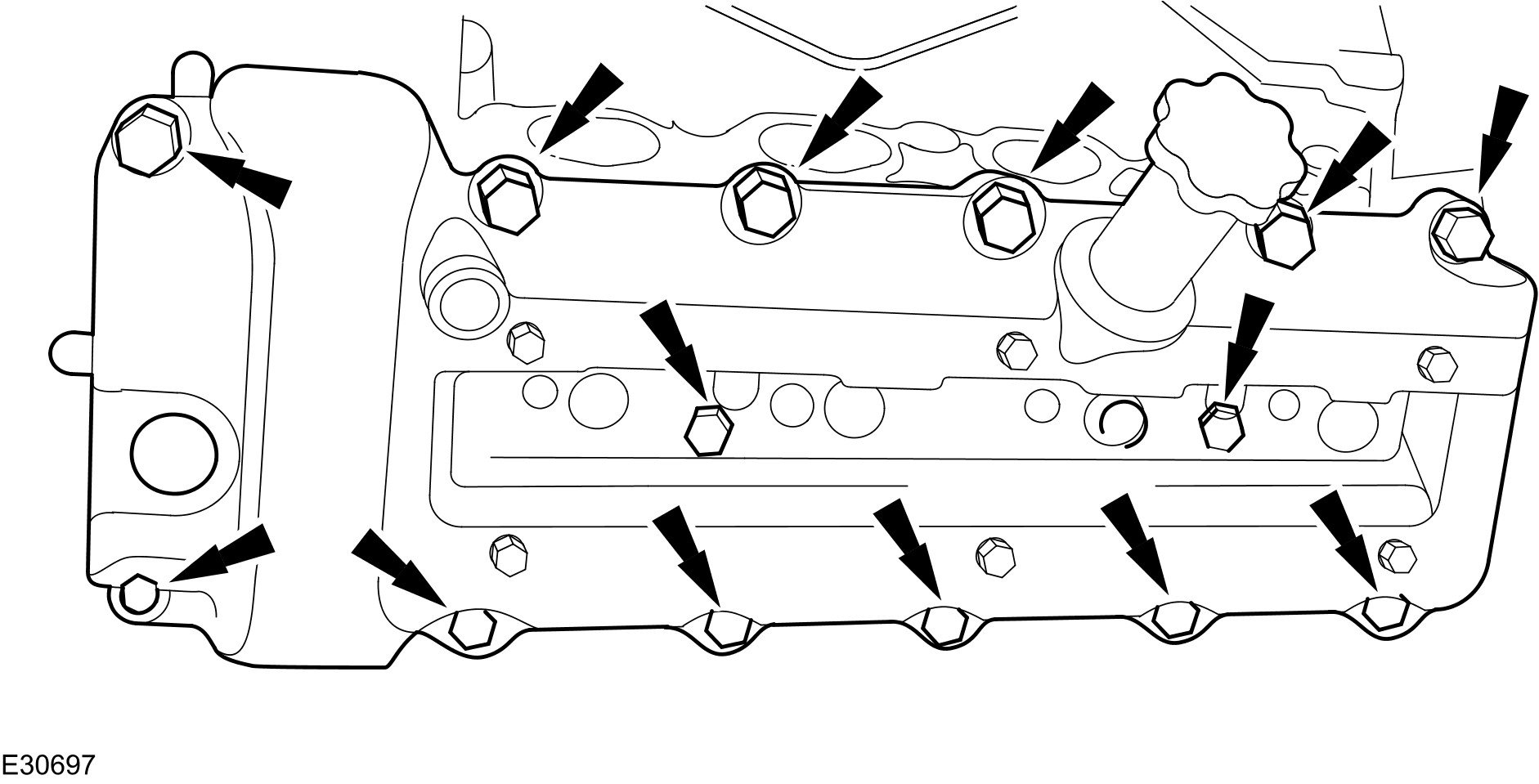 E30697