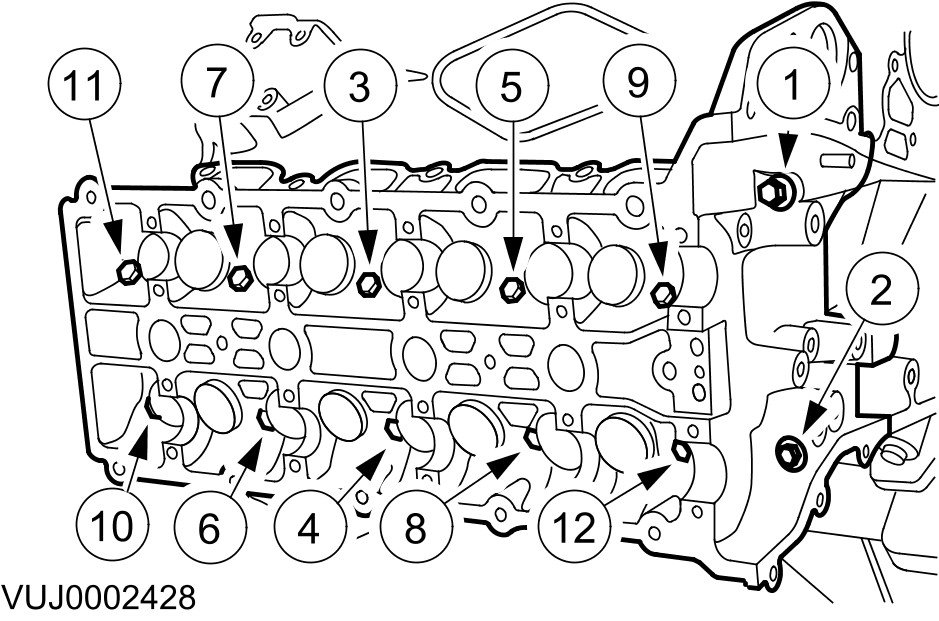 11
7
3
5
9
1
2
10
6
4
8
12
VUJ0002428