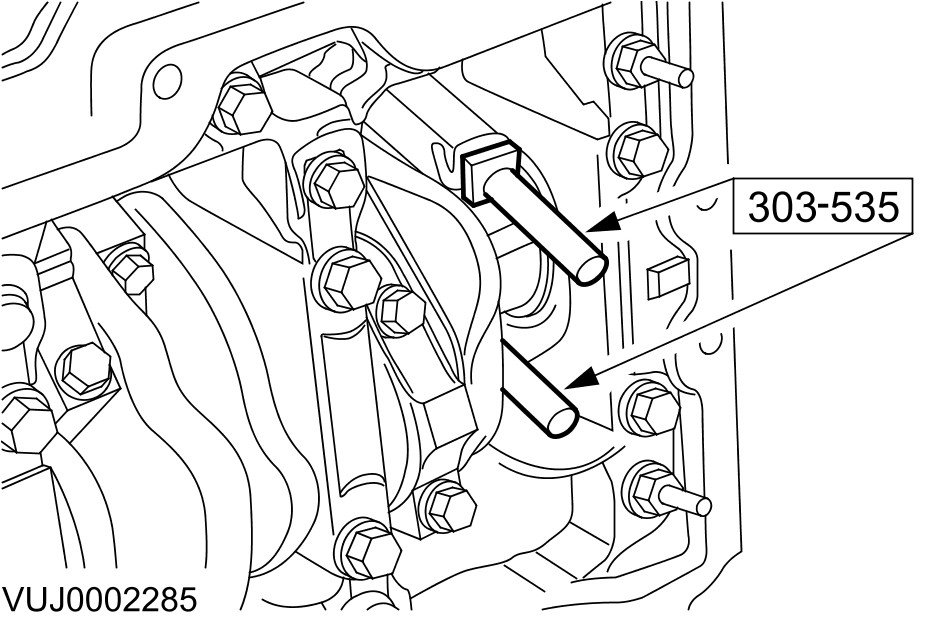 303-535

VUJ0002285