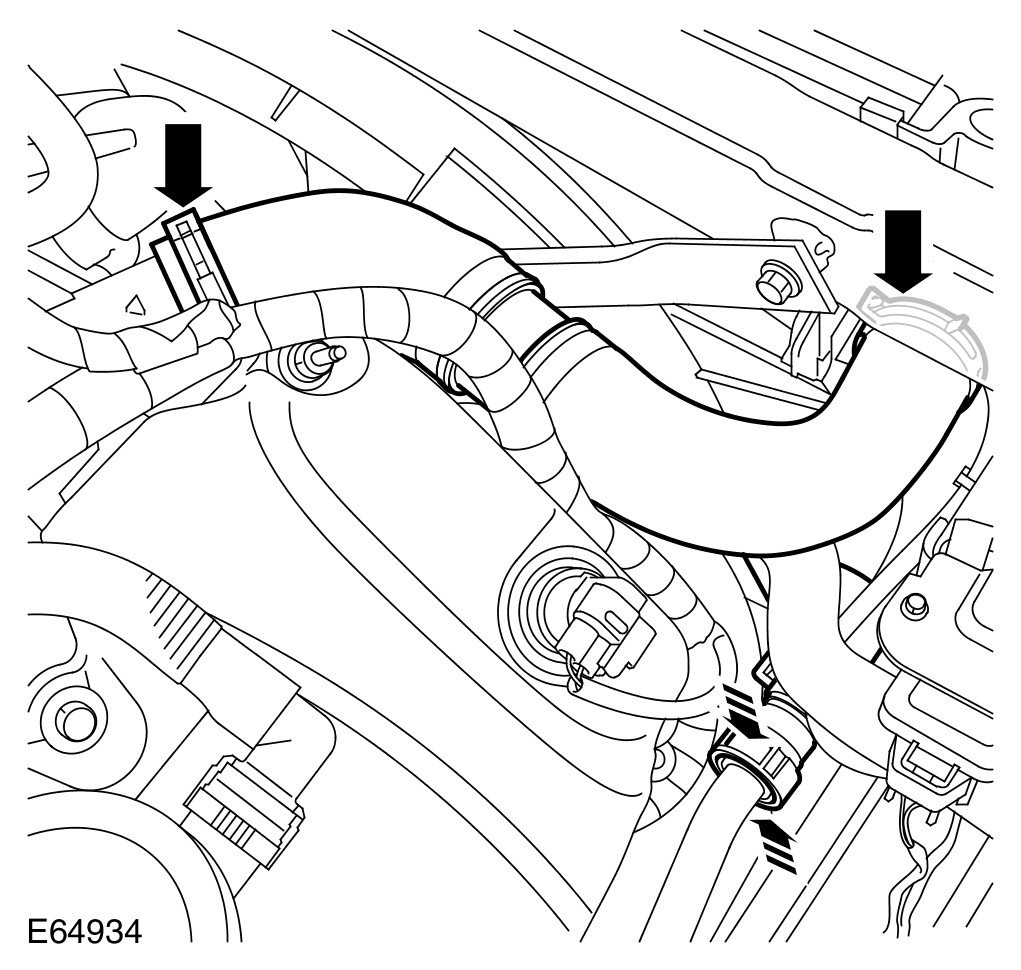 E64934