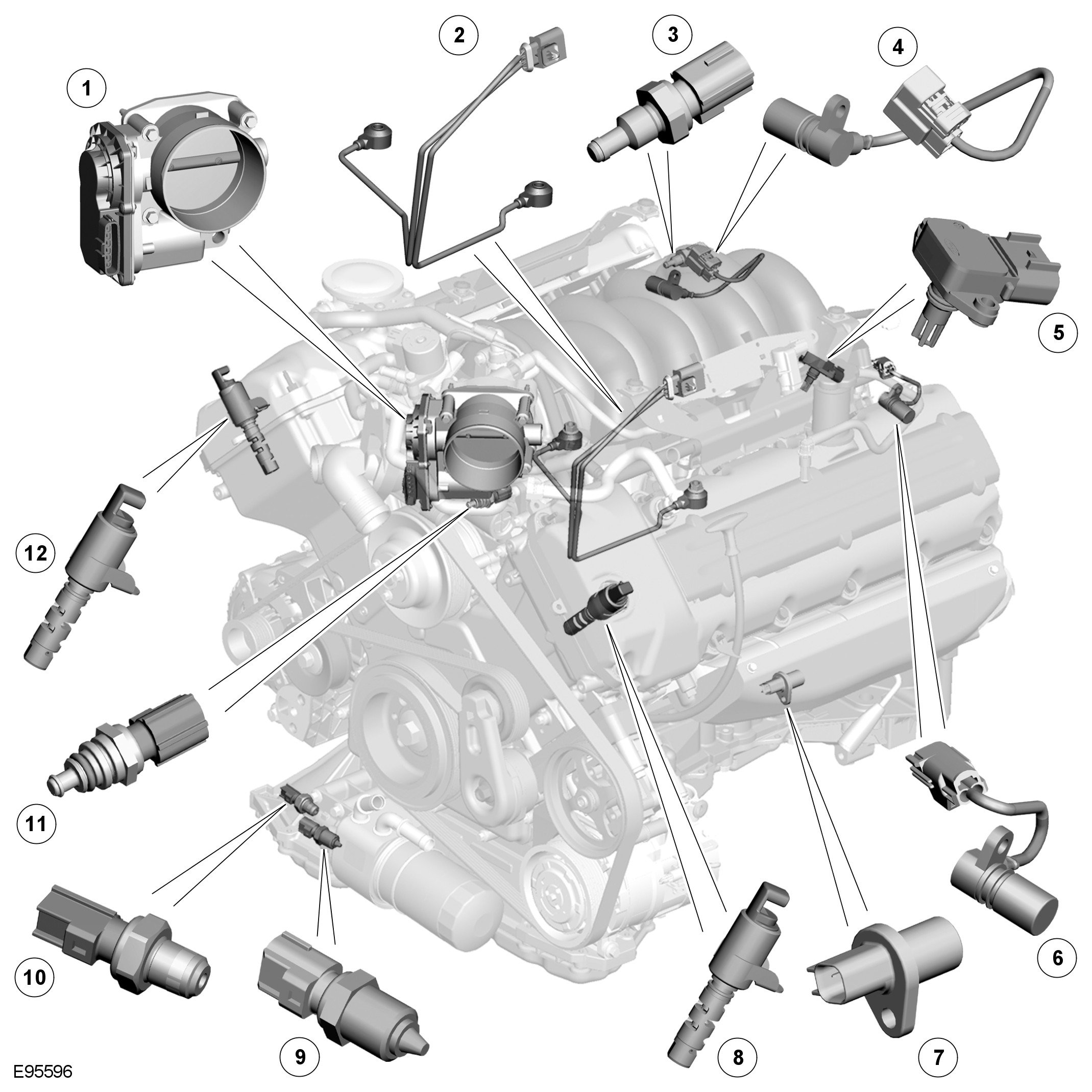 1
2
3
4
5
12
11
10
9
8
7
6
E95596