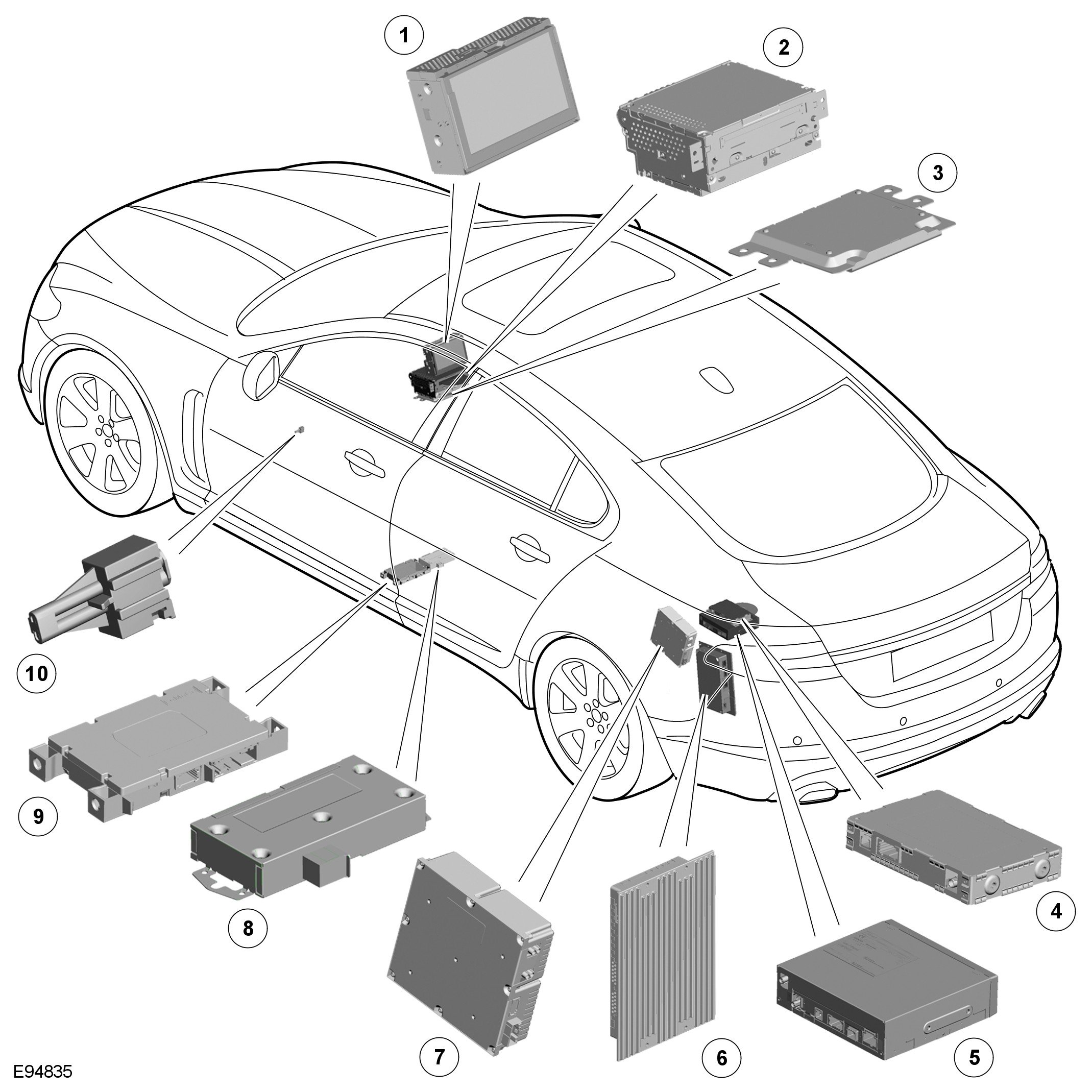 1
2
3
10
9
8
7
6
5
4
E94835