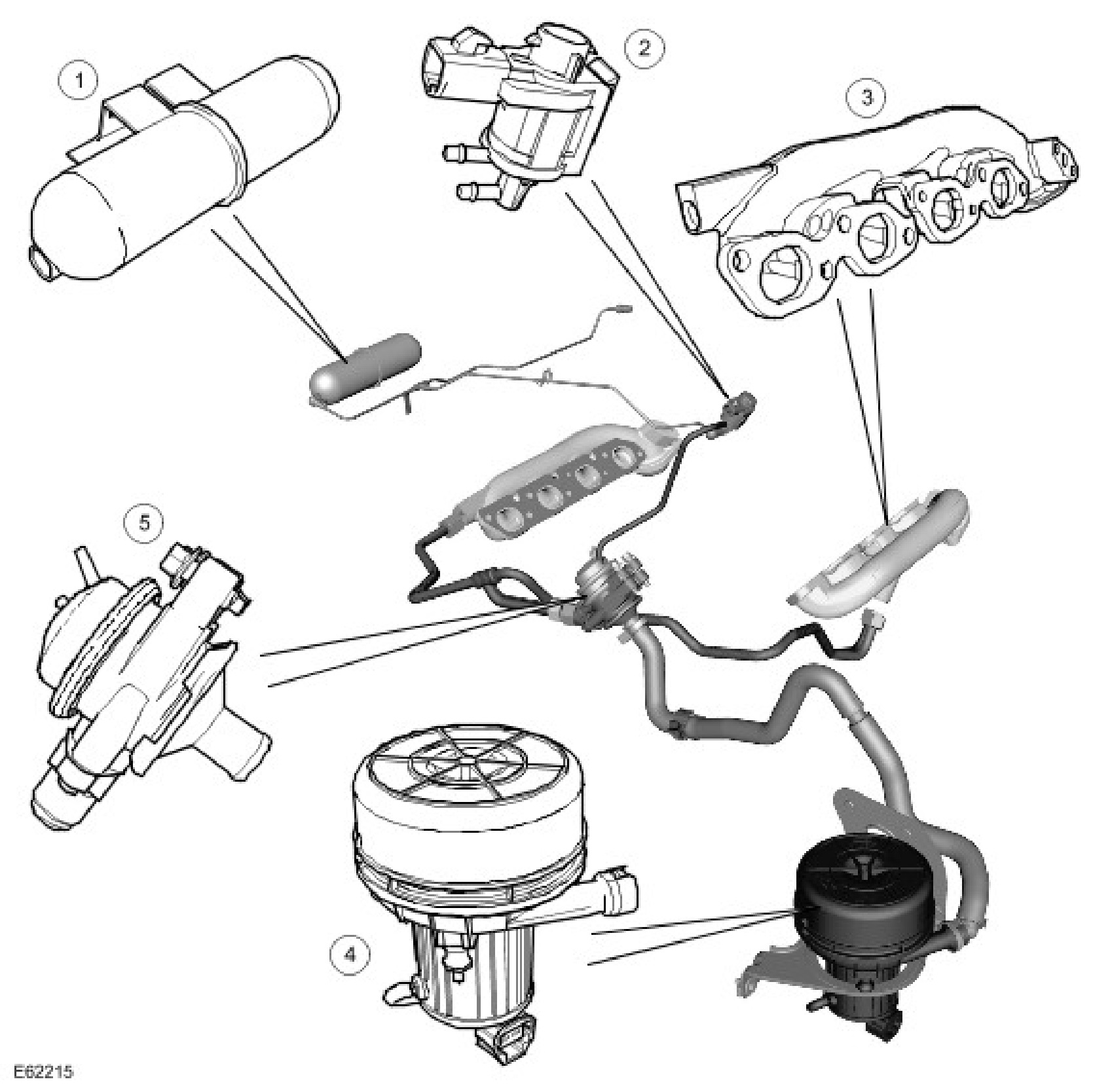 1
2
3
5
4
E62215