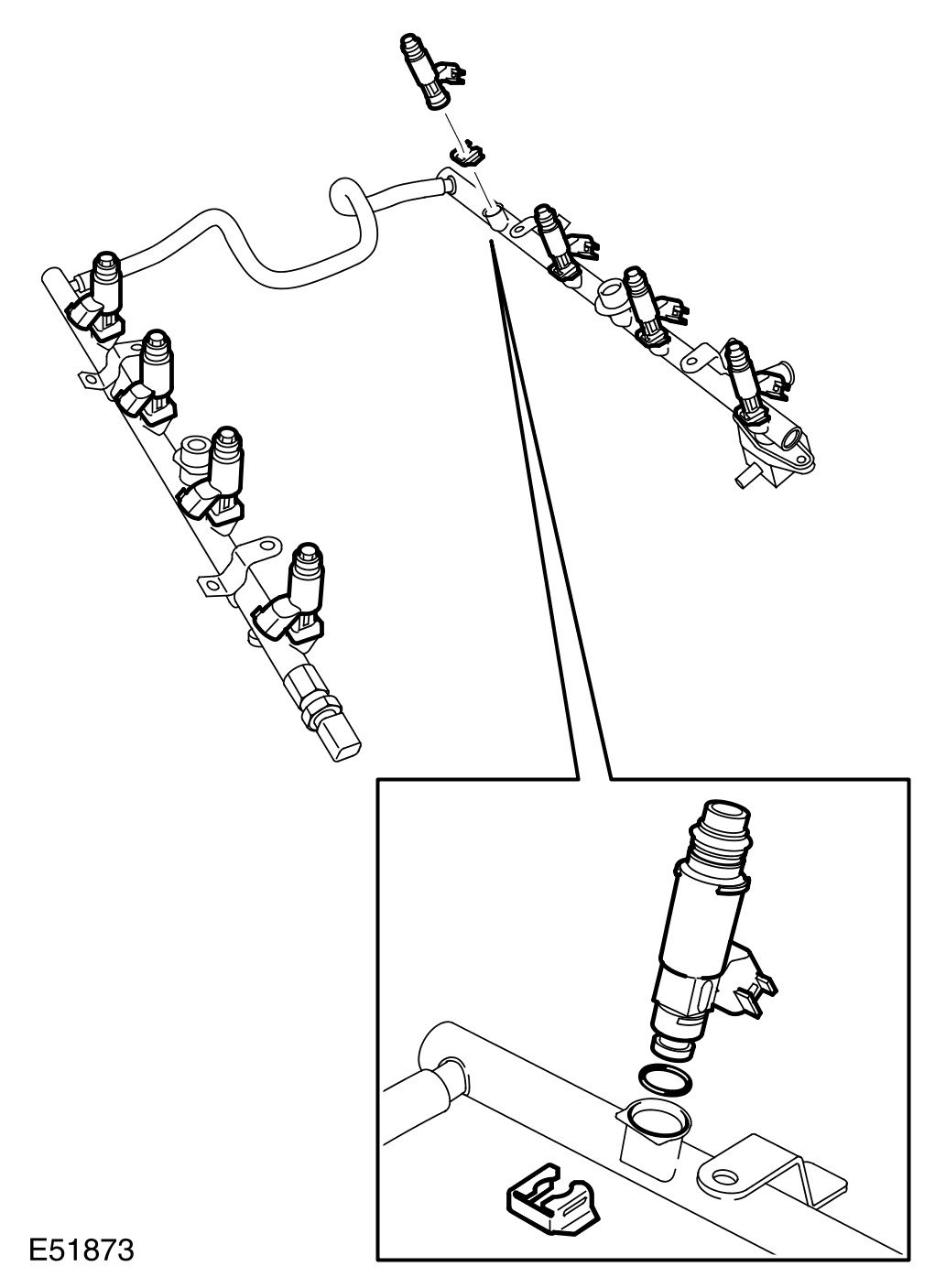 E51873