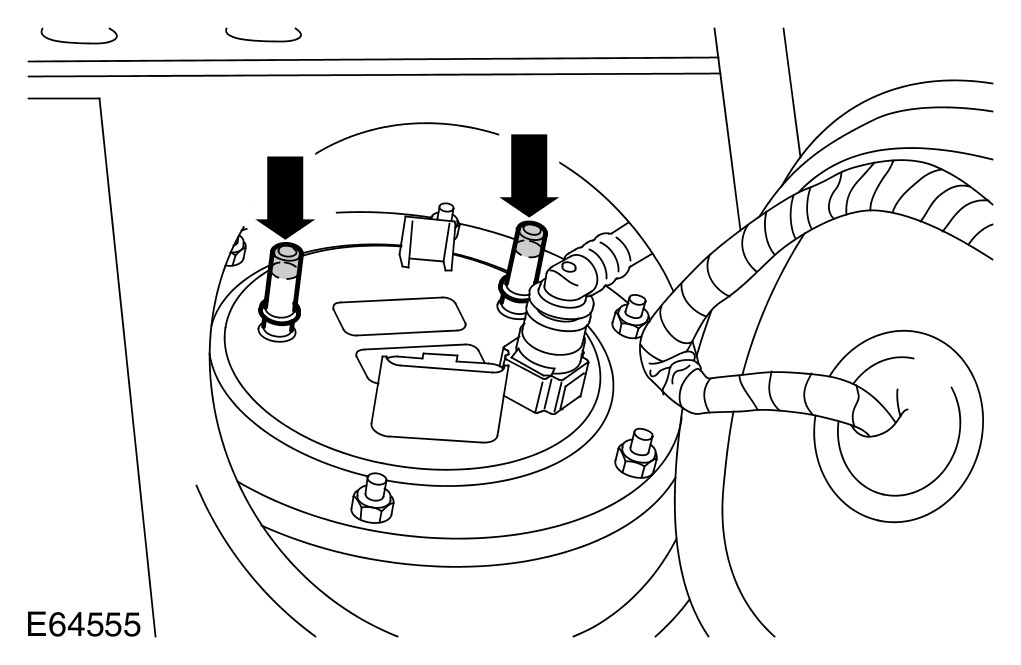 E64555