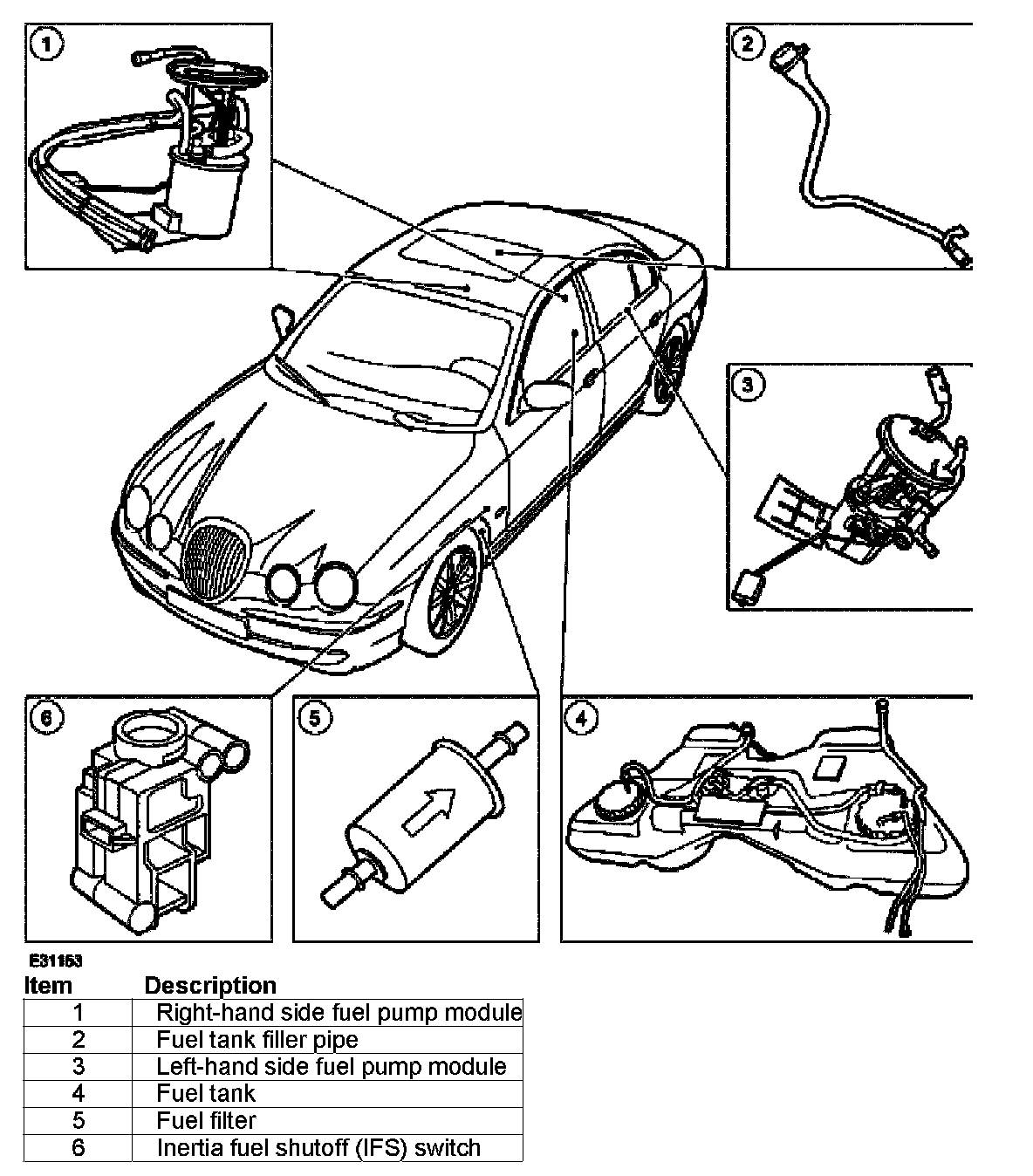 1

2

3

6

5

4

E31153

| Item | Description |
|---|---|
| 1 | Right-hand side fuel pump module |
| 2 | Fuel tank filler pipe |
| 3 | Left-hand side fuel pump module |
| 4 | Fuel tank |
| 5 | Fuel filter |
| 6 | Inertia fuel shutoff (IFS) switch |