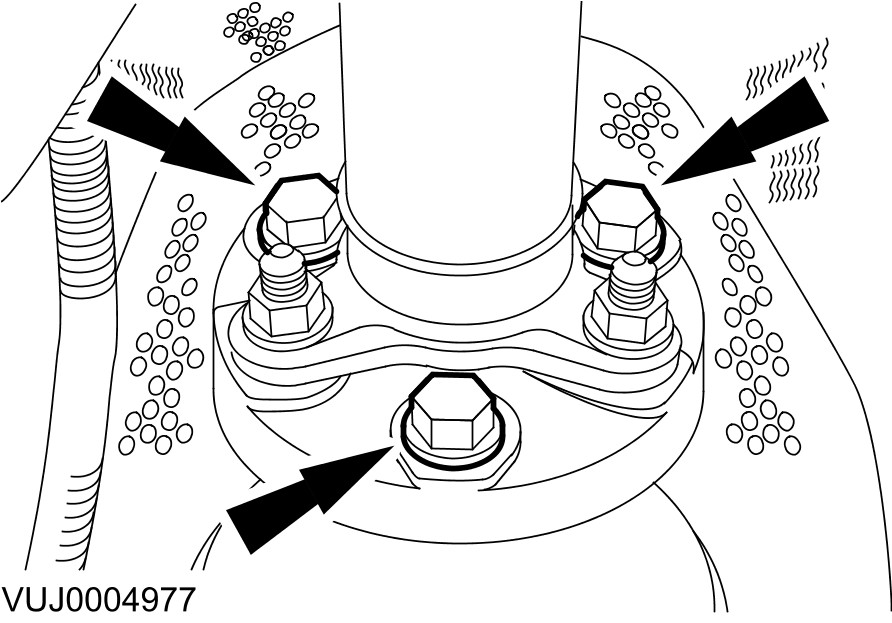 VUJ0004977