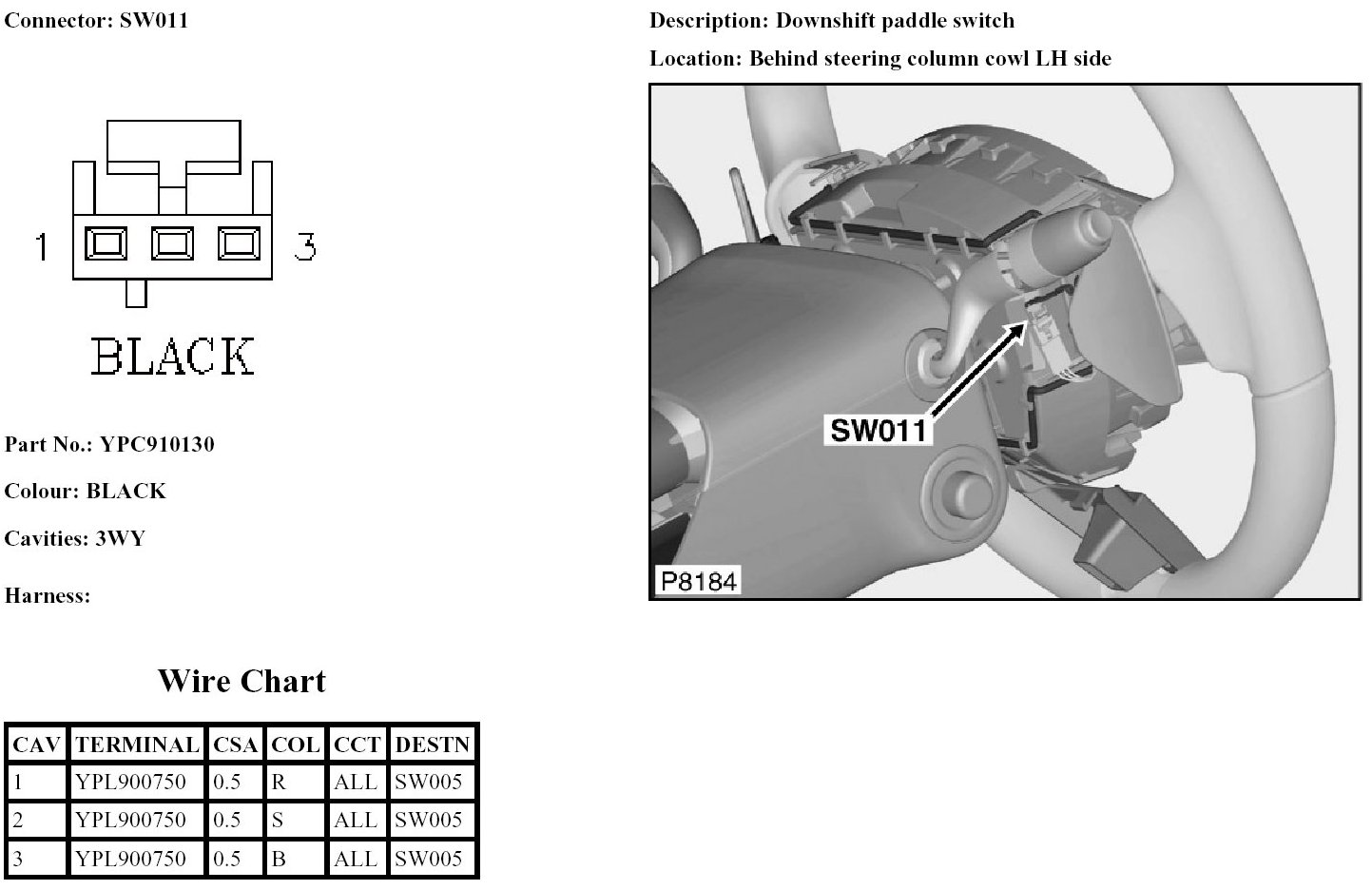 Connector: SW011

1 3

BLACK

Part No.: YPC910130

Colour: BLACK

Cavities: 3WY

Harness:

Wire Chart

| CAV | TERMINAL | CSA | COL | CCT | DESTN |
|---|---|---|---|---|---|
| 1 | YPL900750 | 0.5 | R | ALL | SW005 |
| 2 | YPL900750 | 0.5 | S | ALL | SW005 |
| 3 | YPL900750 | 0.5 | B | ALL | SW005 |

Description: Downshift paddle switch

Location: Behind steering column cowl LH side

SW011

P8184