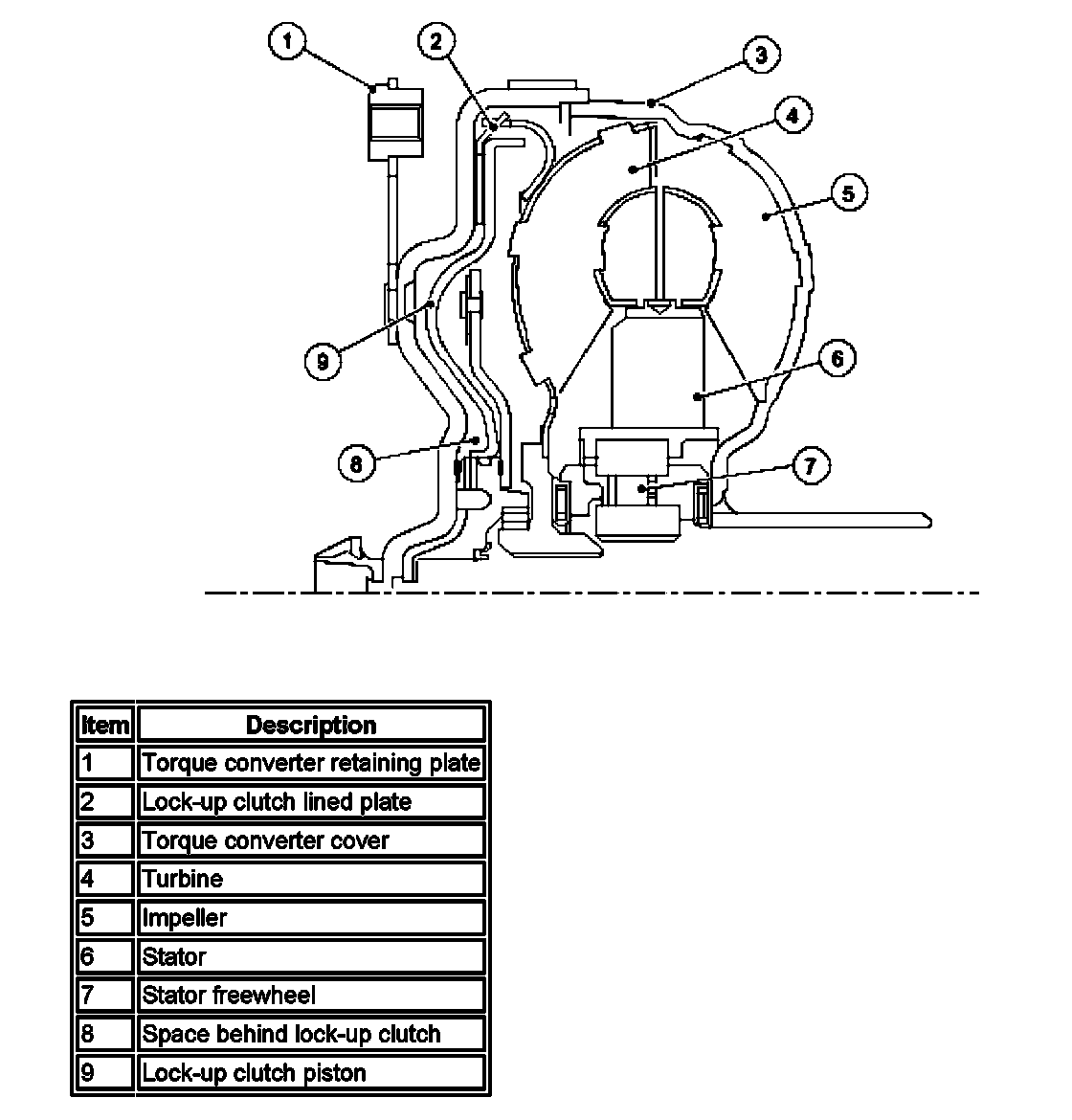 1
2
3
4
5
9
6
8
7

| Item | Description |
|---|---|
| 1 | Torque converter retaining plate |
| 2 | Lock-up clutch lined plate |
| 3 | Torque converter cover |
| 4 | Turbine |
| 5 | Impeller |
| 6 | Stator |
| 7 | Stator freewheel |
| 8 | Space behind lock-up clutch |
| 9 | Lock-up clutch piston |