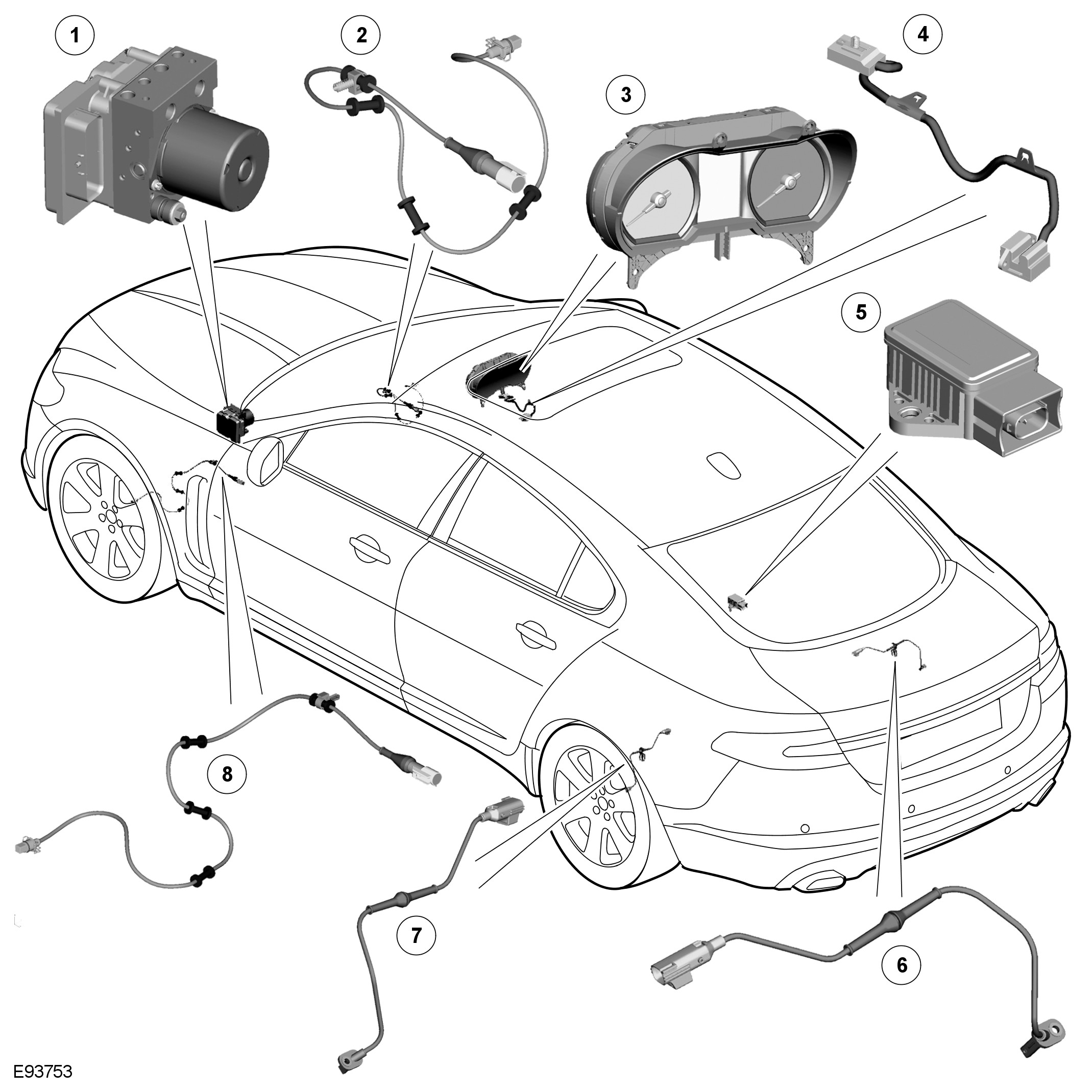 1
2
3
4
5
8
7
6
E93753