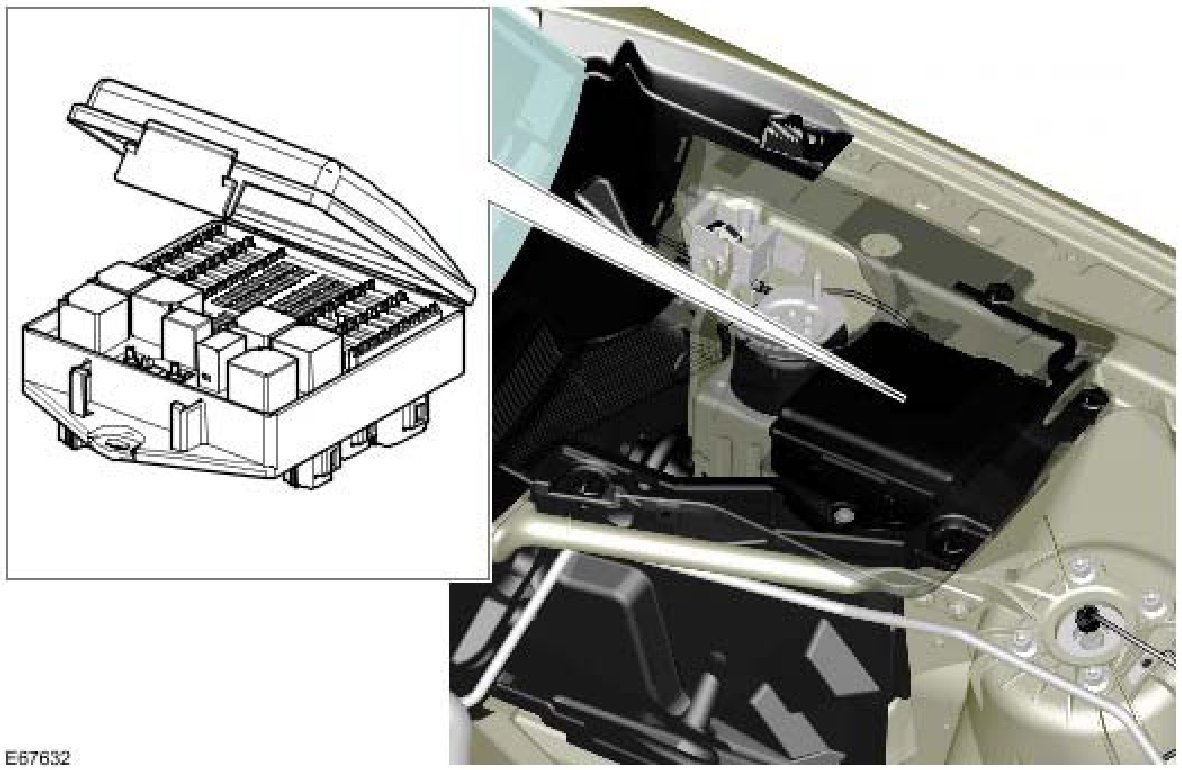 E67632