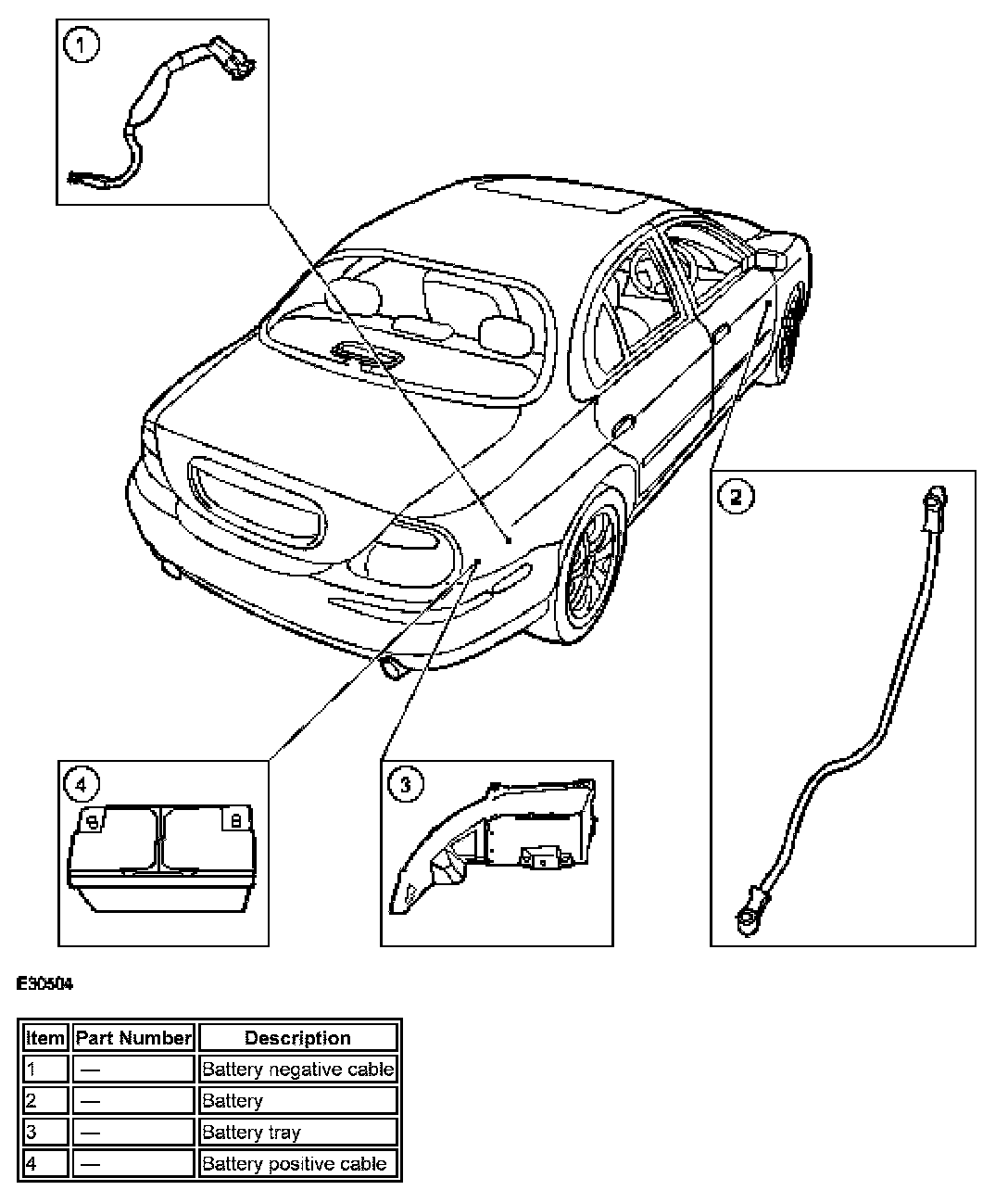 1

2

4

3

E30504

| Item | Part Number | Description |
|---|---|---|
| 1 | — | Battery negative cable |
| 2 | — | Battery |
| 3 | — | Battery tray |
| 4 | — | Battery positive cable |