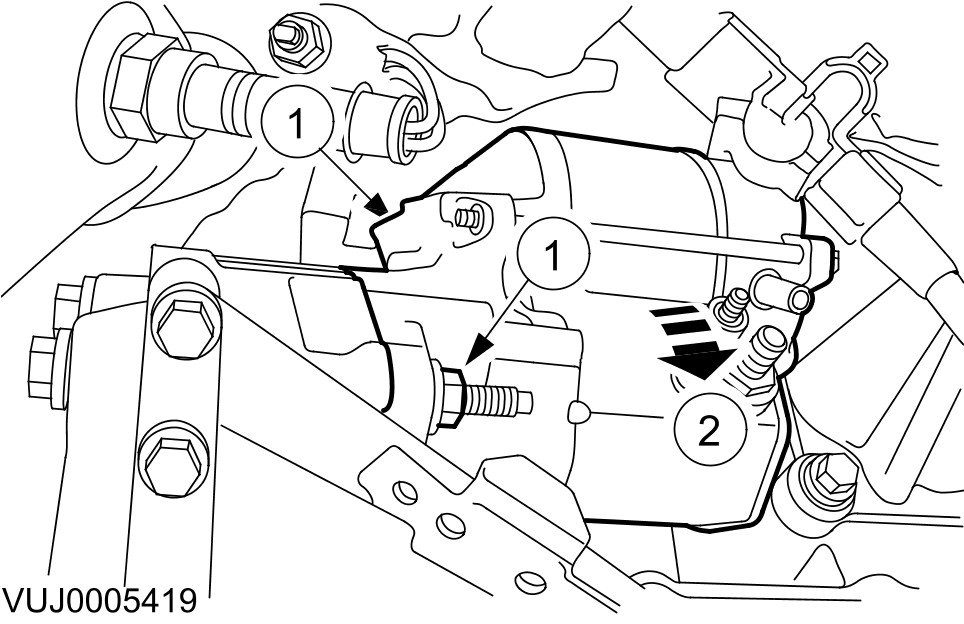 1
1
2
VUJ0005419