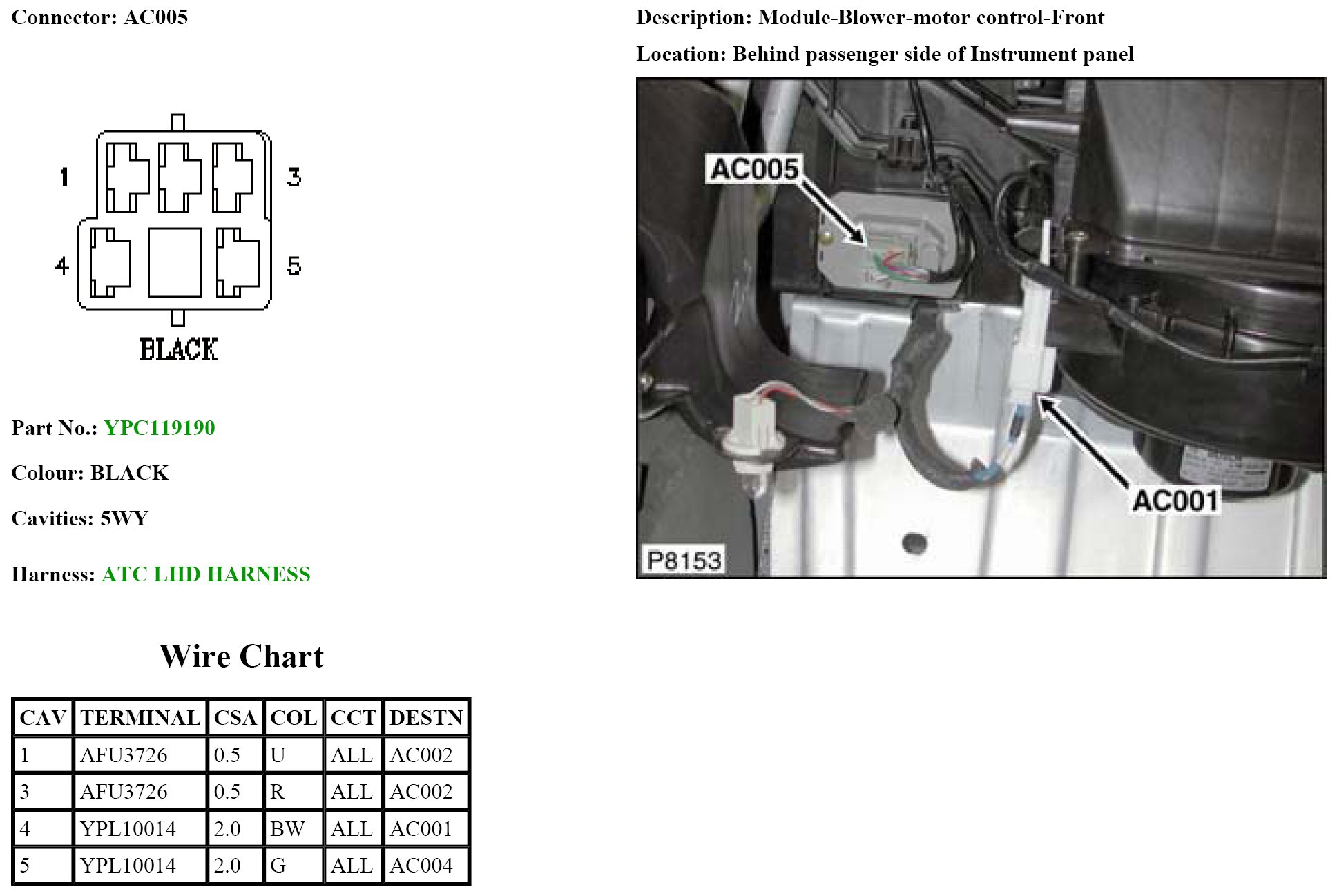 Connector: AC005

1
3
4
5
BLACK

Part No.: YPC119190

Colour: BLACK

Cavities: 5WY

Harness: ATC LHD HARNESS

Wire Chart

| CAV | TERMINAL | CSA | COL | CCT | DESTN |
|---|---|---|---|---|---|
| 1 | AFU3726 | 0.5 | U | ALL | AC002 |
| 3 | AFU3726 | 0.5 | R | ALL | AC002 |
| 4 | YPL10014 | 2.0 | BW | ALL | AC001 |
| 5 | YPL10014 | 2.0 | G | ALL | AC004 |

Description: Module-Blower-motor control-Front

Location: Behind passenger side of Instrument panel

AC005
AC001
P8153