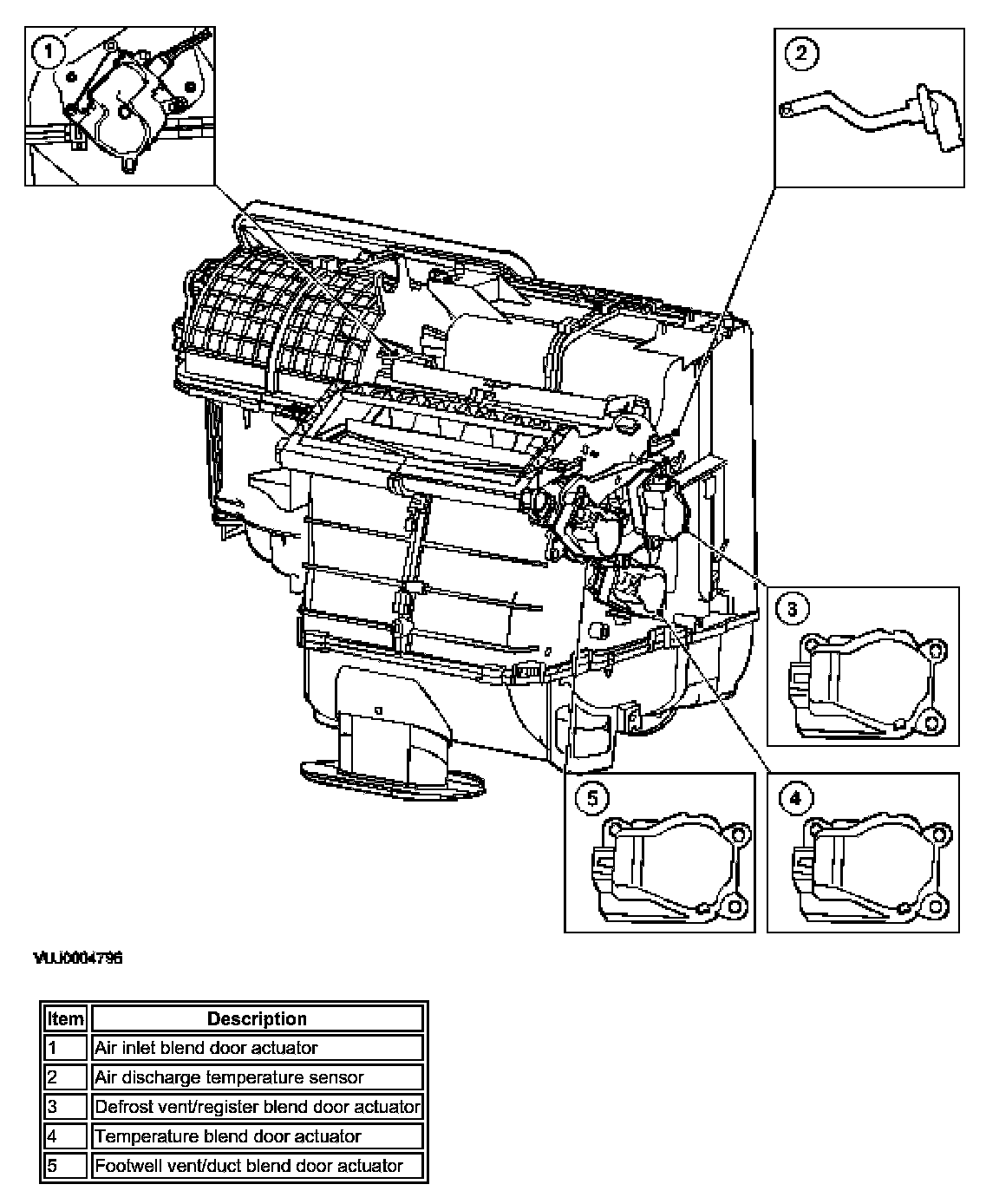 1
2
3
5
4

VUJ0004796

| Item | Description |
|---|---|
| 1 | Air inlet blend door actuator |
| 2 | Air discharge temperature sensor |
| 3 | Defrost vent/register blend door actuator |
| 4 | Temperature blend door actuator |
| 5 | Footwell vent/duct blend door actuator |