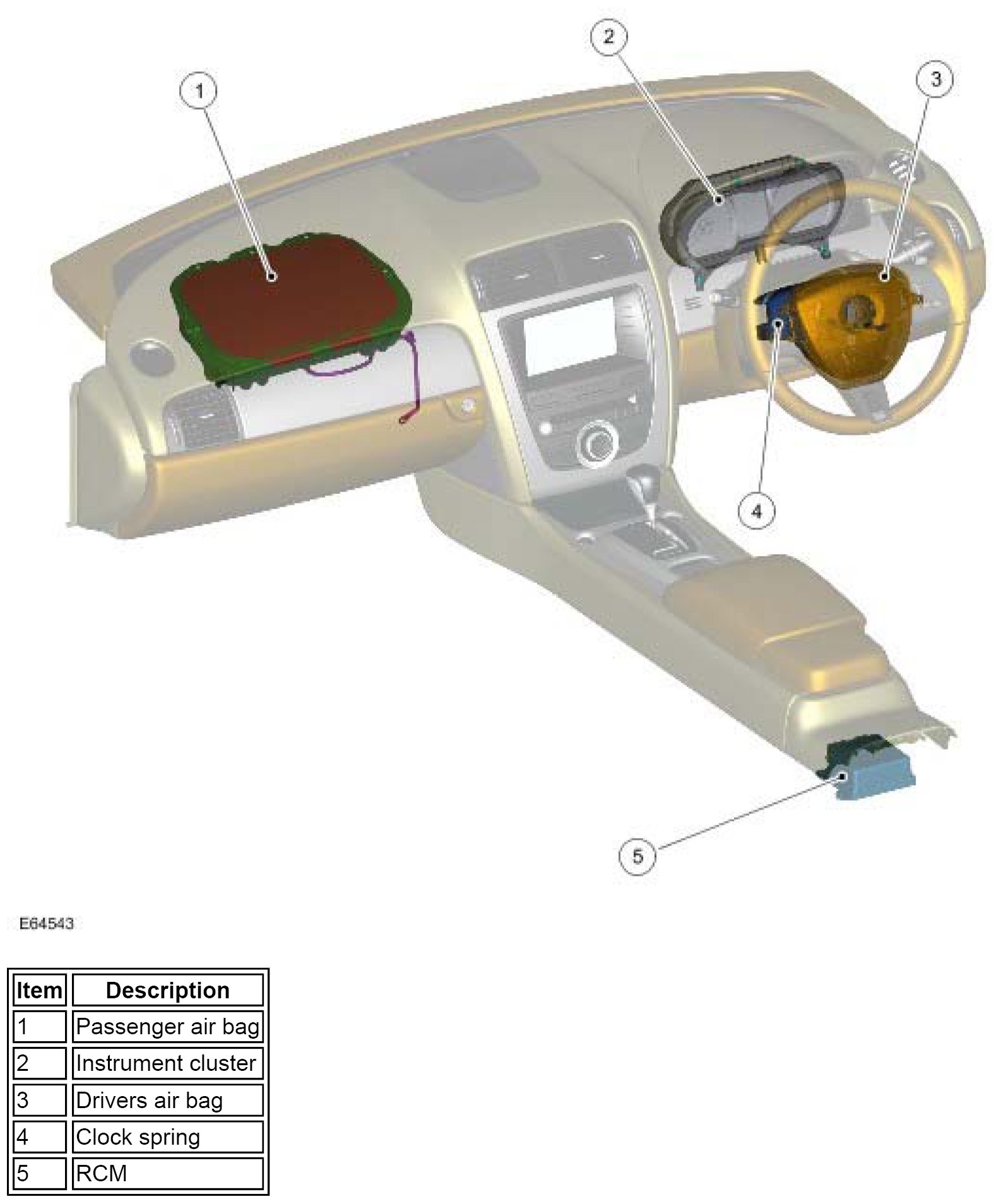 1
2
3
4
5

E64543

| Item | Description |
|---|---|
| 1 | Passenger air bag |
| 2 | Instrument cluster |
| 3 | Drivers air bag |
| 4 | Clock spring |
| 5 | RCM |