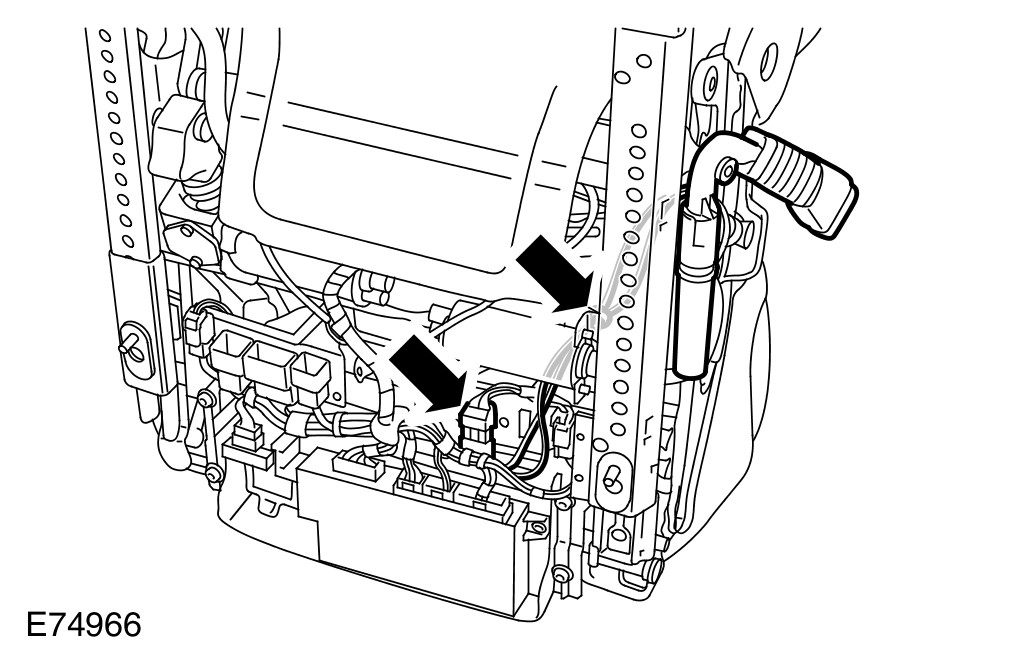 E74966