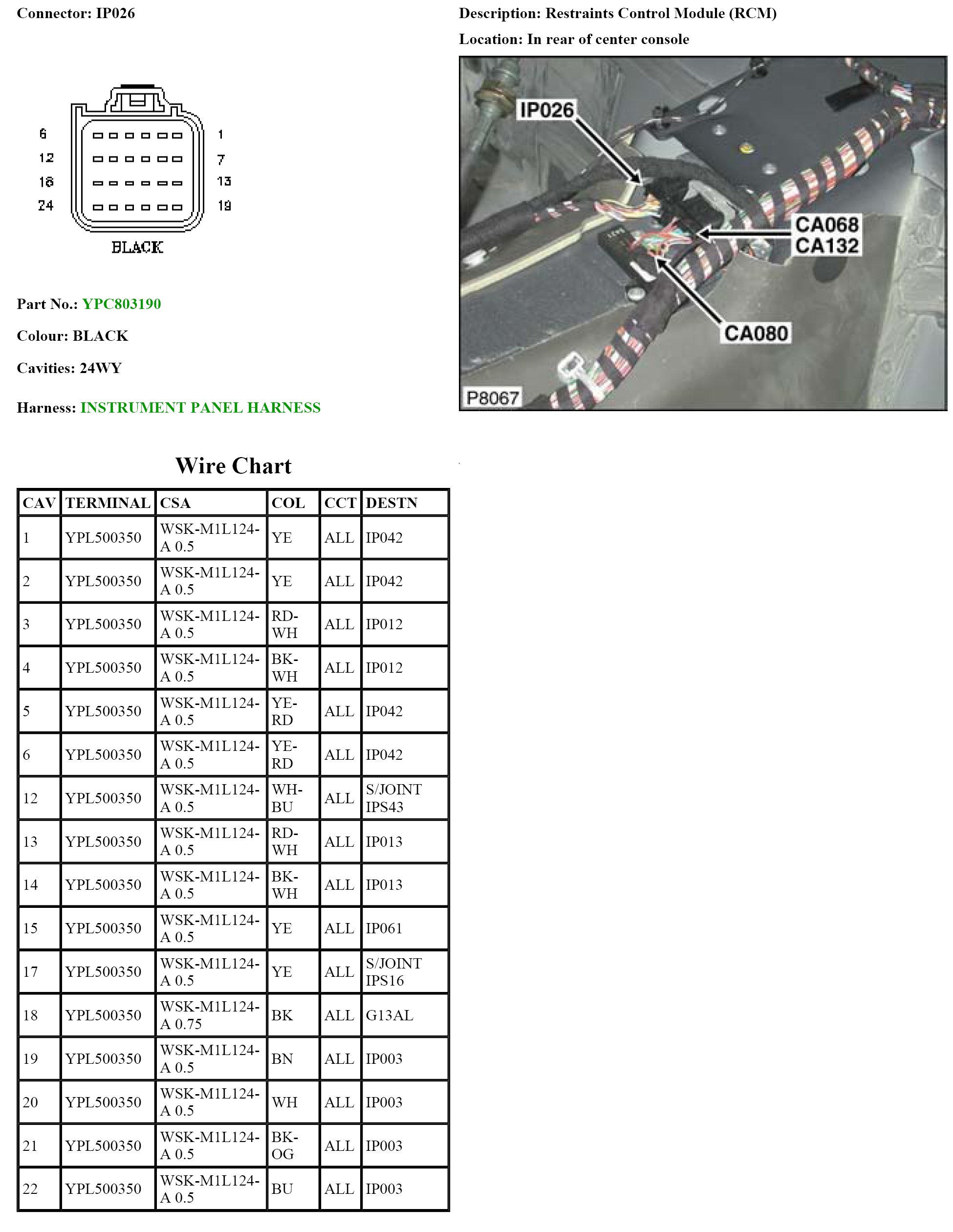 Connector: IP026

6 12 18 24
1 7 13 19
BLACK

Part No.: YPC803190

Colour: BLACK

Cavities: 24WY

Harness: INSTRUMENT PANEL HARNESS

Description: Restraints Control Module (RCM)

Location: In rear of center console

IP026
CA068
CA132
CA080
P8067

Wire Chart

| CAV | TERMINAL | CSA | COL | CCT | DESTN |
|---|---|---|---|---|---|
| 1 | YPL500350 | WSK-M1L124-A 0.5 | YE | ALL | IP042 |
| 2 | YPL500350 | WSK-M1L124-A 0.5 | YE | ALL | IP042 |
| 3 | YPL500350 | WSK-M1L124-A 0.5 | RD-WH | ALL | IP012 |
| 4 | YPL500350 | WSK-M1L124-A 0.5 | BK-WH | ALL | IP012 |
| 5 | YPL500350 | WSK-M1L124-A 0.5 | YE-RD | ALL | IP042 |
| 6 | YPL500350 | WSK-M1L124-A 0.5 | YE-RD | ALL | IP042 |
| 12 | YPL500350 | WSK-M1L124-A 0.5 | WH-BU | ALL | S/JOINT IPS43 |
| 13 | YPL500350 | WSK-M1L124-A 0.5 | RD-WH | ALL | IP013 |
| 14 | YPL500350 | WSK-M1L124-A 0.5 | BK-WH | ALL | IP013 |
| 15 | YPL500350 | WSK-M1L124-A 0.5 | YE | ALL | IP061 |
| 17 | YPL500350 | WSK-M1L124-A 0.5 | YE | ALL | S/JOINT IPS16 |
| 18 | YPL500350 | WSK-M1L124-A 0.75 | BK | ALL | G13AL |
| 19 | YPL500350 | WSK-M1L124-A 0.5 | BN | ALL | IP003 |
| 20 | YPL500350 | WSK-M1L124-A 0.5 | WH | ALL | IP003 |
| 21 | YPL500350 | WSK-M1L124-A 0.5 | BK-OG | ALL | IP003 |
| 22 | YPL500350 | WSK-M1L124-A 0.5 | BU | ALL | IP003 |