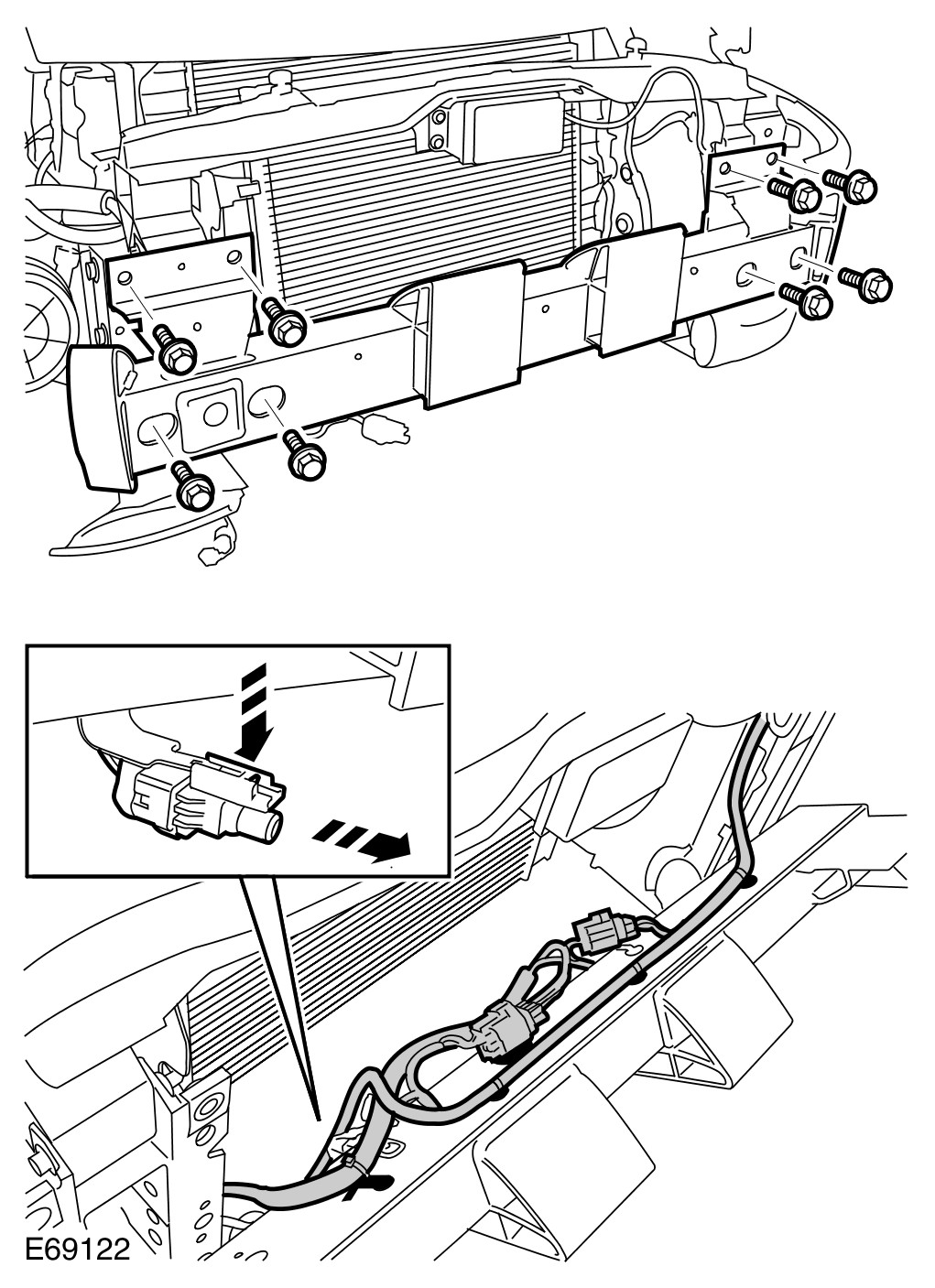 E69122