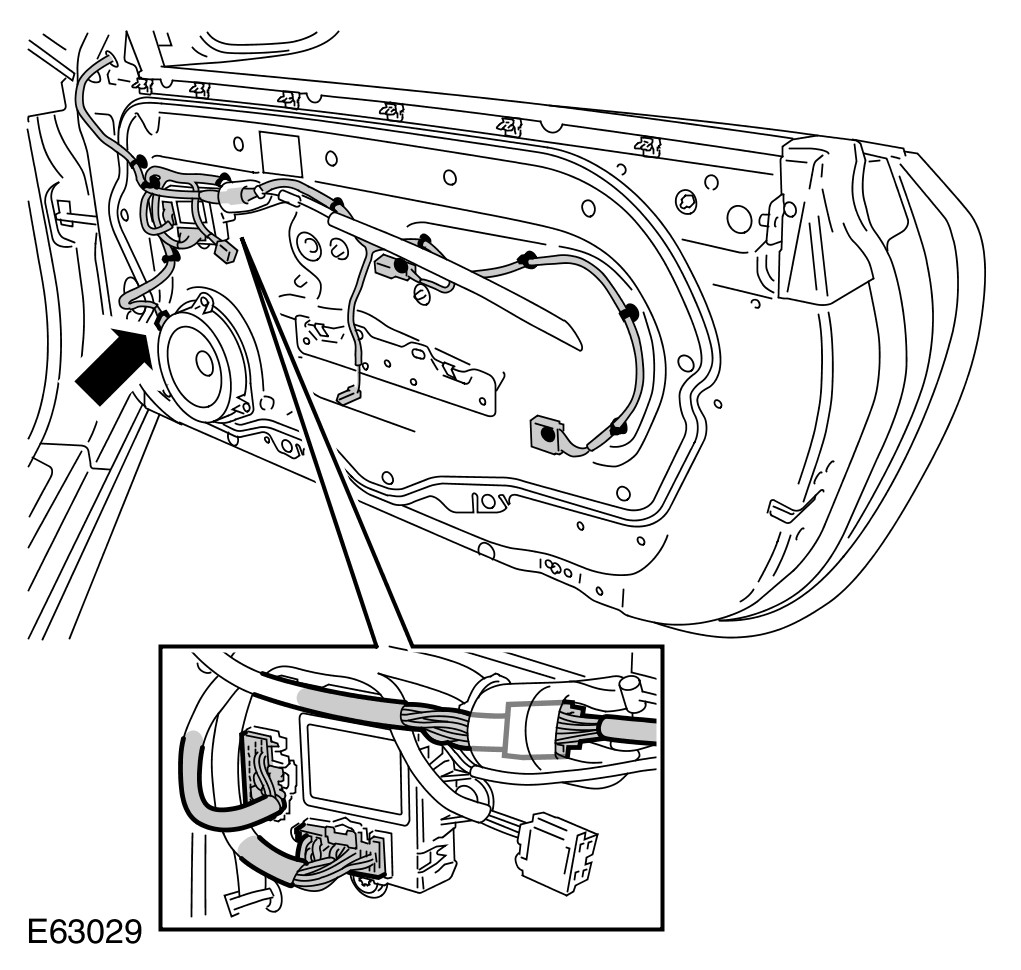 E63029