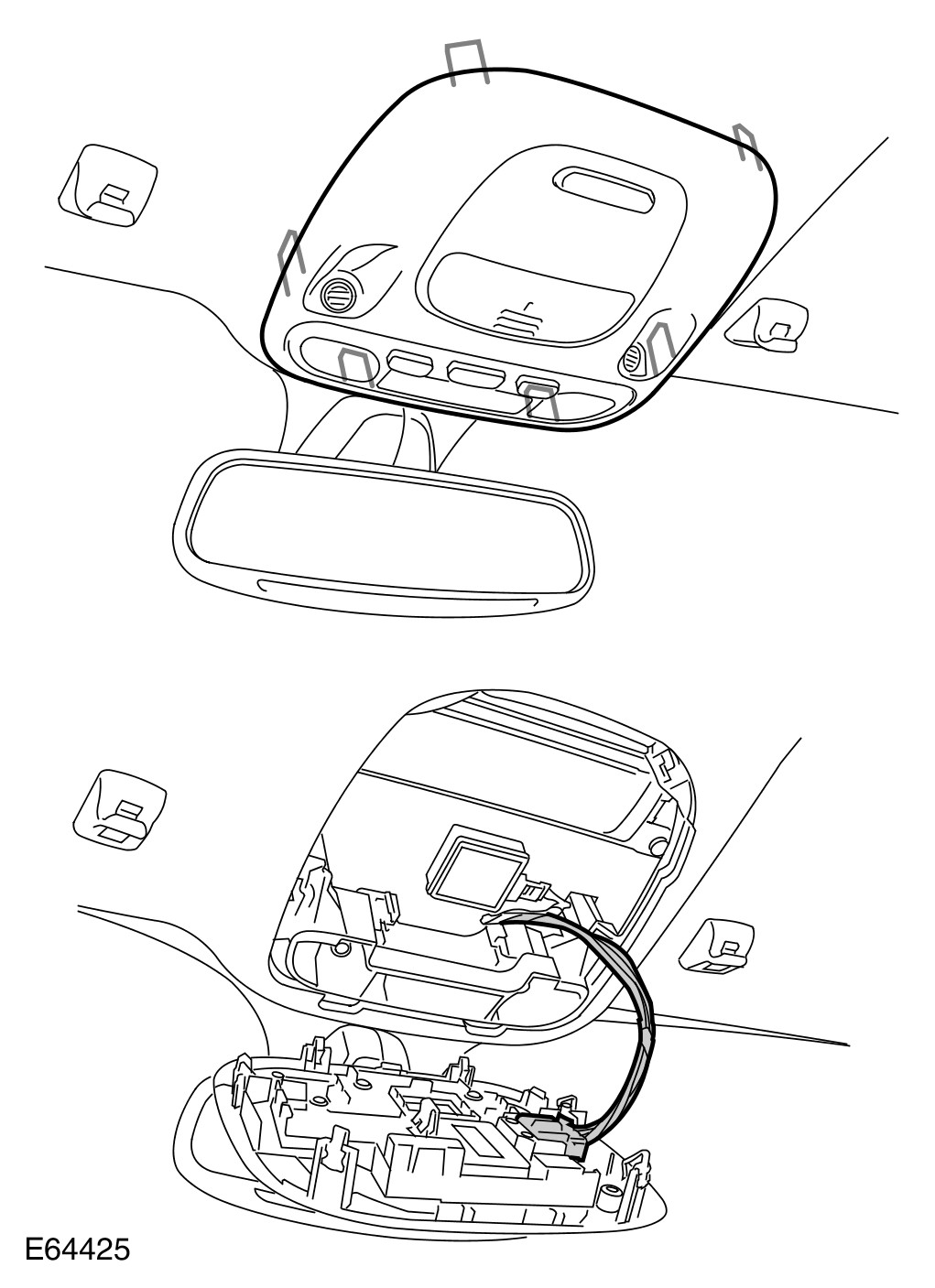 E64425