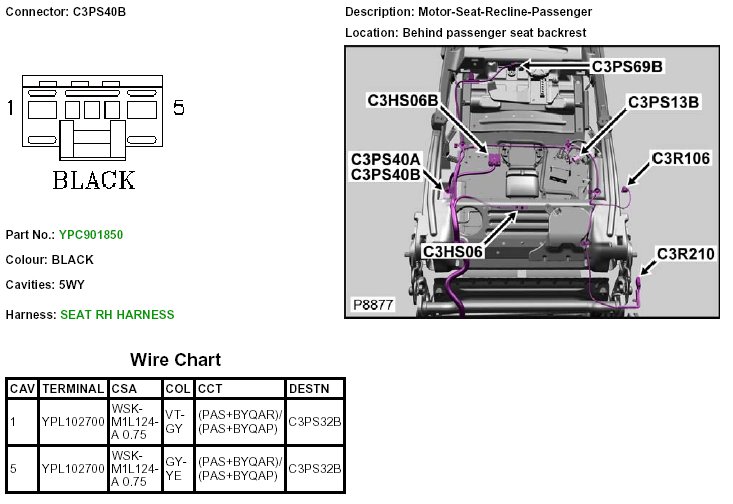 Connector: C3PS40B

1

5

BLACK

Part No.: YPC901850

Colour: BLACK

Cavities: 5WY

Harness: SEAT RH HARNESS

Description: Motor-Seat-Recline-Passenger

Location: Behind passenger seat backrest

C3PS69B

C3HS06B

C3PS13B

C3PS40A
C3PS40B

C3R106

C3HS06

C3R210

P8877

Wire Chart

| CAV | TERMINAL | CSA | COL | CCT | DESTN |
|---|---|---|---|---|---|
| 1 | YPL102700 | WSK-M1L124-A 0.75 | VT-GY | (PAS+BYQAR)/(PAS+BYQAP) | C3PS32B |
| 5 | YPL102700 | WSK-M1L124-A 0.75 | GY-YE | (PAS+BYQAR)/(PAS+BYQAP) | C3PS32B |