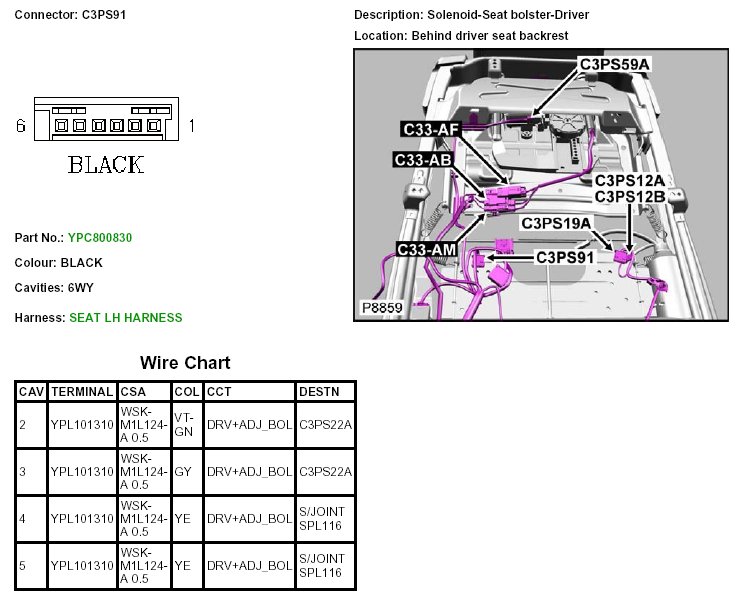 Connector: C3PS91

6 1

BLACK

Part No.: YPC800830

Colour: BLACK

Cavities: 6WY

Harness: SEAT LH HARNESS

Description: Solenoid-Seat bolster-Driver

Location: Behind driver seat backrest

C3PS59A
C33-AF
C33-AB
C3PS12A
C3PS12B
C3PS19A
C33-AM
C3PS91
P8859

Wire Chart

| CAV | TERMINAL | CSA | COL | CCT | DESTN |
|---|---|---|---|---|---|
| 2 | YPL101310 | WSK-M1L124-A 0.5 | VT-GN | DRV+ADJ_BOL | C3PS22A |
| 3 | YPL101310 | WSK-M1L124-A 0.5 | GY | DRV+ADJ_BOL | C3PS22A |
| 4 | YPL101310 | WSK-M1L124-A 0.5 | YE | DRV+ADJ_BOL | S/JOINT SPL116 |
| 5 | YPL101310 | WSK-M1L124-A 0.5 | YE | DRV+ADJ_BOL | S/JOINT SPL116 |