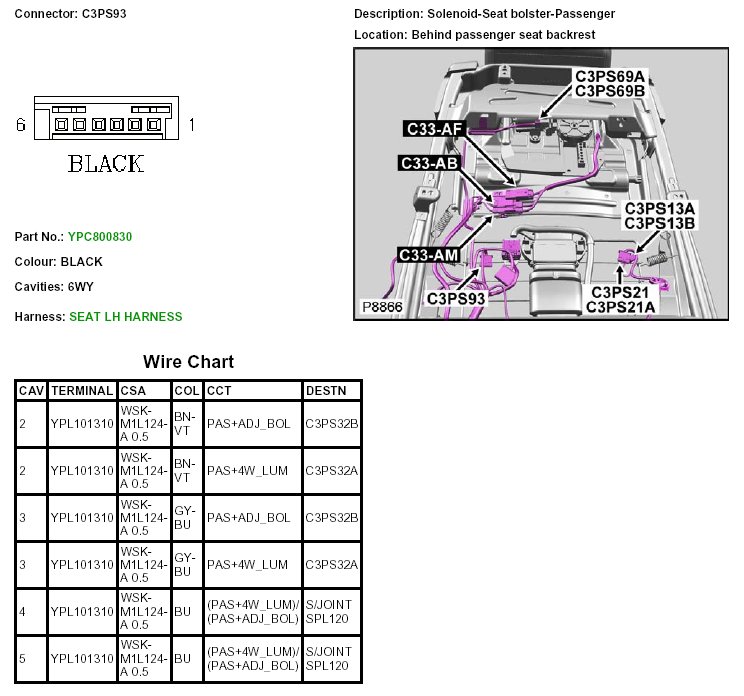 Connector: C3PS93

6 1

BLACK

Part No.: YPC800830

Colour: BLACK

Cavities: 6WY

Harness: SEAT LH HARNESS

Description: Solenoid-Seat bolster-Passenger

Location: Behind passenger seat backrest

C3PS69A
C3PS69B

C33-AF

C33-AB

C3PS13A
C3PS13B

C33-AM

C3PS93

C3PS21
C3PS21A

P8866

Wire Chart

| CAV | TERMINAL | CSA | COL | CCT | DESTN |
|---|---|---|---|---|---|
| 2 | YPL101310 | WSK-M1L124-A 0.5 | BN-VT | PAS+ADJ_BOL | C3PS32B |
| 2 | YPL101310 | WSK-M1L124-A 0.5 | BN-VT | PAS+4W_LUM | C3PS32A |
| 3 | YPL101310 | WSK-M1L124-A 0.5 | GY-BU | PAS+ADJ_BOL | C3PS32B |
| 3 | YPL101310 | WSK-M1L124-A 0.5 | GY-BU | PAS+4W_LUM | C3PS32A |
| 4 | YPL101310 | WSK-M1L124-A 0.5 | BU | (PAS+4W_LUM)/(PAS+ADJ_BOL) | S/JOINT SPL120 |
| 5 | YPL101310 | WSK-M1L124-A 0.5 | BU | (PAS+4W_LUM)/(PAS+ADJ_BOL) | S/JOINT SPL120 |