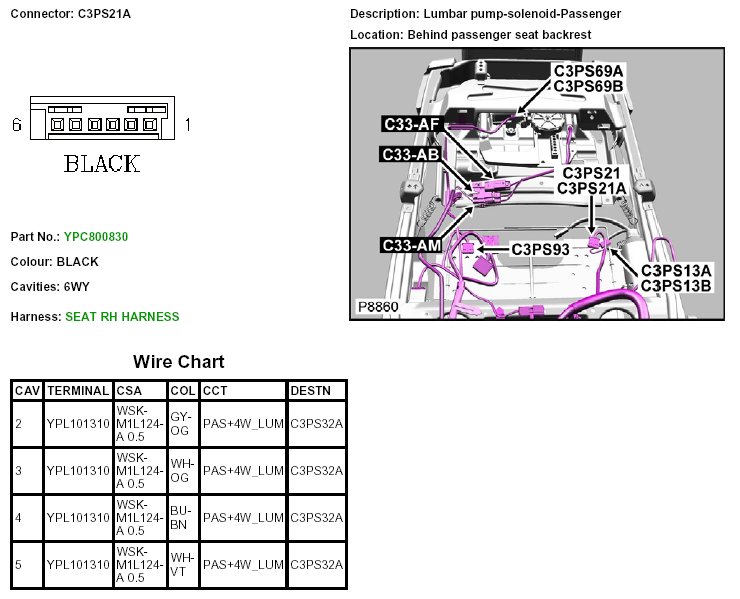 Connector: C3PS21A

6 1

BLACK

Part No.: YPC800830

Colour: BLACK

Cavities: 6WY

Harness: SEAT RH HARNESS

Description: Lumbar pump-solenoid-Passenger

Location: Behind passenger seat backrest

C3PS69A
C3PS69B
C33-AF
C33-AB
C3PS21
C3PS21A
C33-AM
C3PS93
C3PS13A
C3PS13B
P8860

Wire Chart

| CAV | TERMINAL | CSA | COL | CCT | DESTN |
|---|---|---|---|---|---|
| 2 | YPL101310 | WSK-M1L124-A 0.5 | GY-OG | PAS+4W_LUM | C3PS32A |
| 3 | YPL101310 | WSK-M1L124-A 0.5 | WH-OG | PAS+4W_LUM | C3PS32A |
| 4 | YPL101310 | WSK-M1L124-A 0.5 | BU-BN | PAS+4W_LUM | C3PS32A |
| 5 | YPL101310 | WSK-M1L124-A 0.5 | WH-VT | PAS+4W_LUM | C3PS32A |