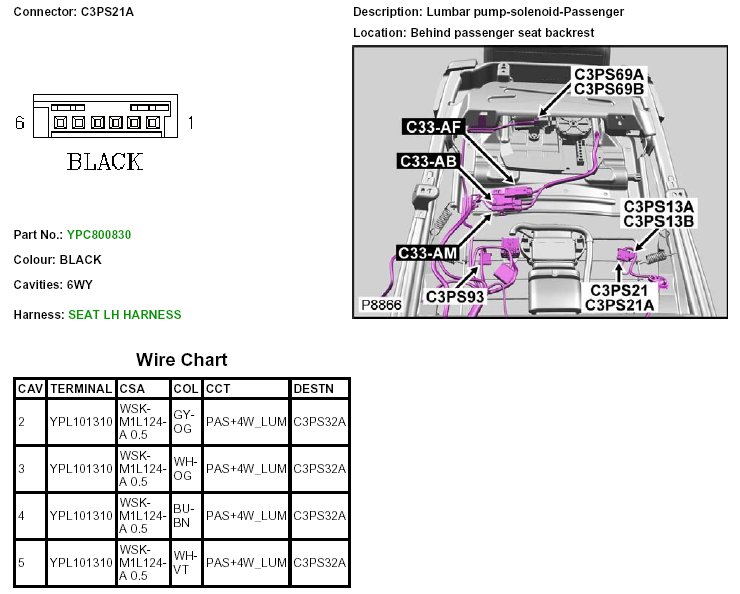 Connector: C3PS21A

6 1

BLACK

Part No.: YPC800830

Colour: BLACK

Cavities: 6WY

Harness: SEAT LH HARNESS

Description: Lumbar pump-solenoid-Passenger

Location: Behind passenger seat backrest

C3PS69A
C3PS69B

C33-AF

C33-AB

C3PS13A
C3PS13B

C33-AM

C3PS93

C3PS21
C3PS21A

P8866

Wire Chart

| CAV | TERMINAL | CSA | COL | CCT | DESTN |
|---|---|---|---|---|---|
| 2 | YPL101310 | WSK-M1L124-A 0.5 | GY-OG | PAS+4W_LUM | C3PS32A |
| 3 | YPL101310 | WSK-M1L124-A 0.5 | WH-OG | PAS+4W_LUM | C3PS32A |
| 4 | YPL101310 | WSK-M1L124-A 0.5 | BU-BN | PAS+4W_LUM | C3PS32A |
| 5 | YPL101310 | WSK-M1L124-A 0.5 | WH-VT | PAS+4W_LUM | C3PS32A |