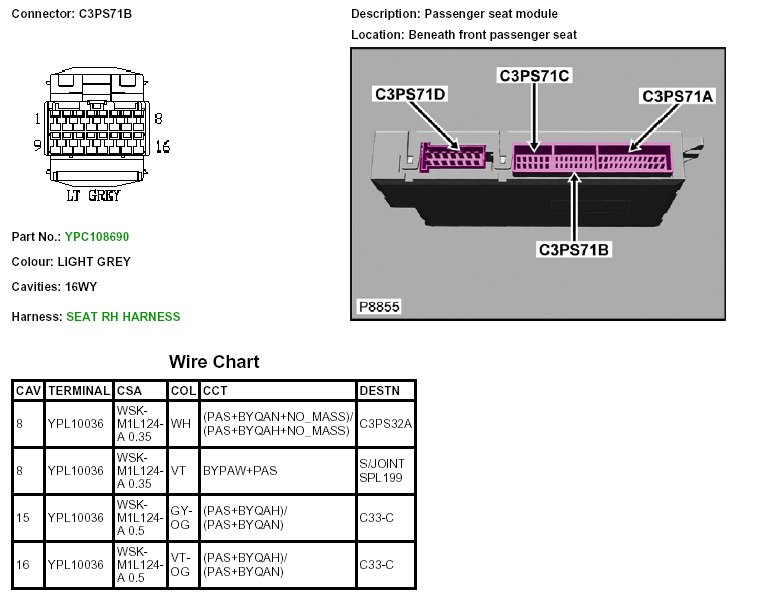 Connector: C3PS71B

1 8
9 16
LT GREY

Part No.: YPC108690

Colour: LIGHT GREY

Cavities: 16WY

Harness: SEAT RH HARNESS

Description: Passenger seat module

Location: Beneath front passenger seat

C3PS71D C3PS71C C3PS71A

C3PS71B

P8855

Wire Chart

| CAV | TERMINAL | CSA | COL | CCT | DESTN |
|---|---|---|---|---|---|
| 8 | YPL10036 | WSK-M1L124-A 0.35 | WH | (PAS+BYQAN+NO_MASS)/ (PAS+BYQAH+NO_MASS) | C3PS32A |
| 8 | YPL10036 | WSK-M1L124-A 0.35 | VT | BYPAW+PAS | S/JOINT SPL199 |
| 15 | YPL10036 | WSK-M1L124-A 0.5 | GY-OG | (PAS+BYQAH)/ (PAS+BYQAN) | C33-C |
| 16 | YPL10036 | WSK-M1L124-A 0.5 | VT-OG | (PAS+BYQAH)/ (PAS+BYQAN) | C33-C |