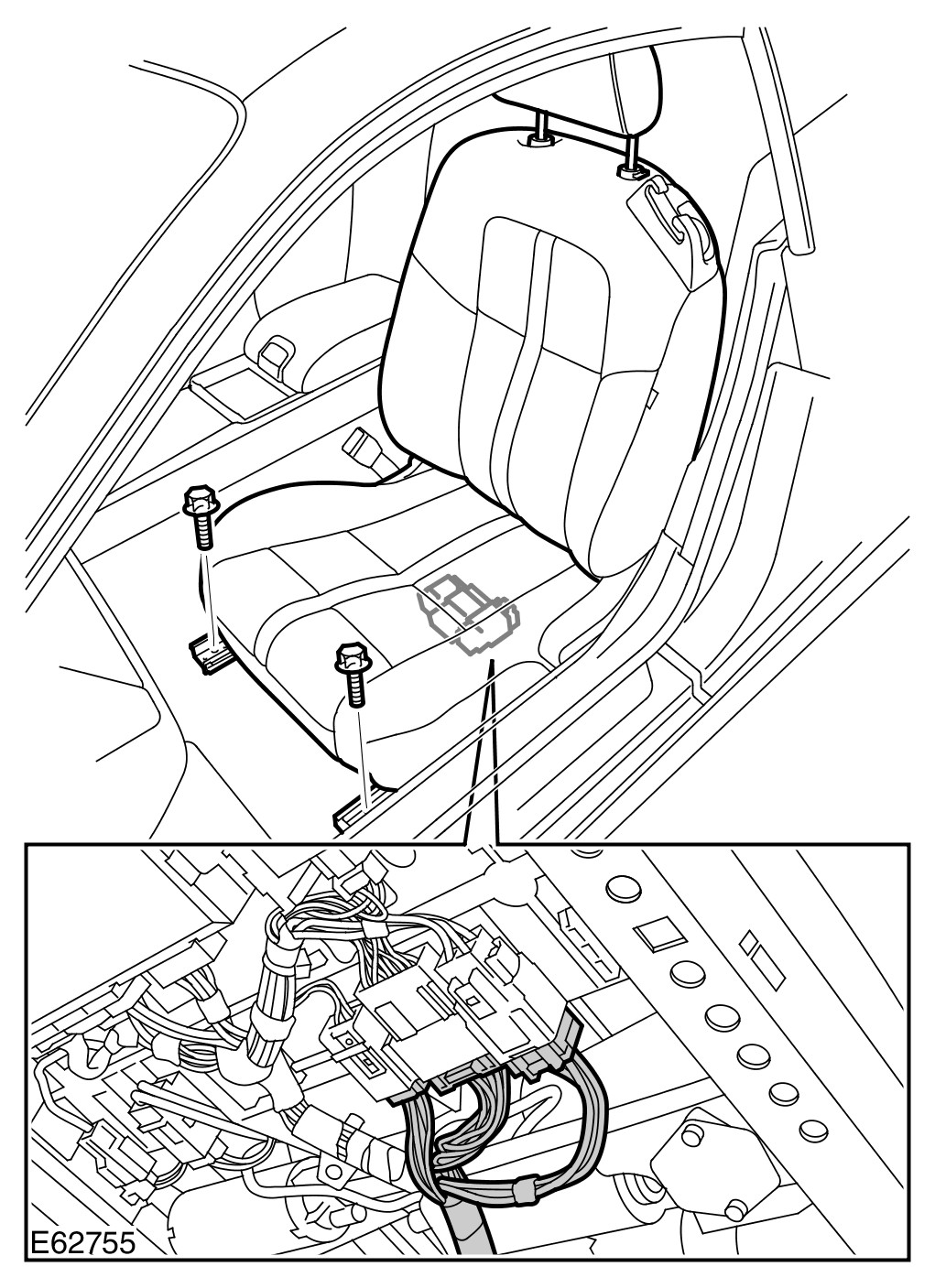 E62755