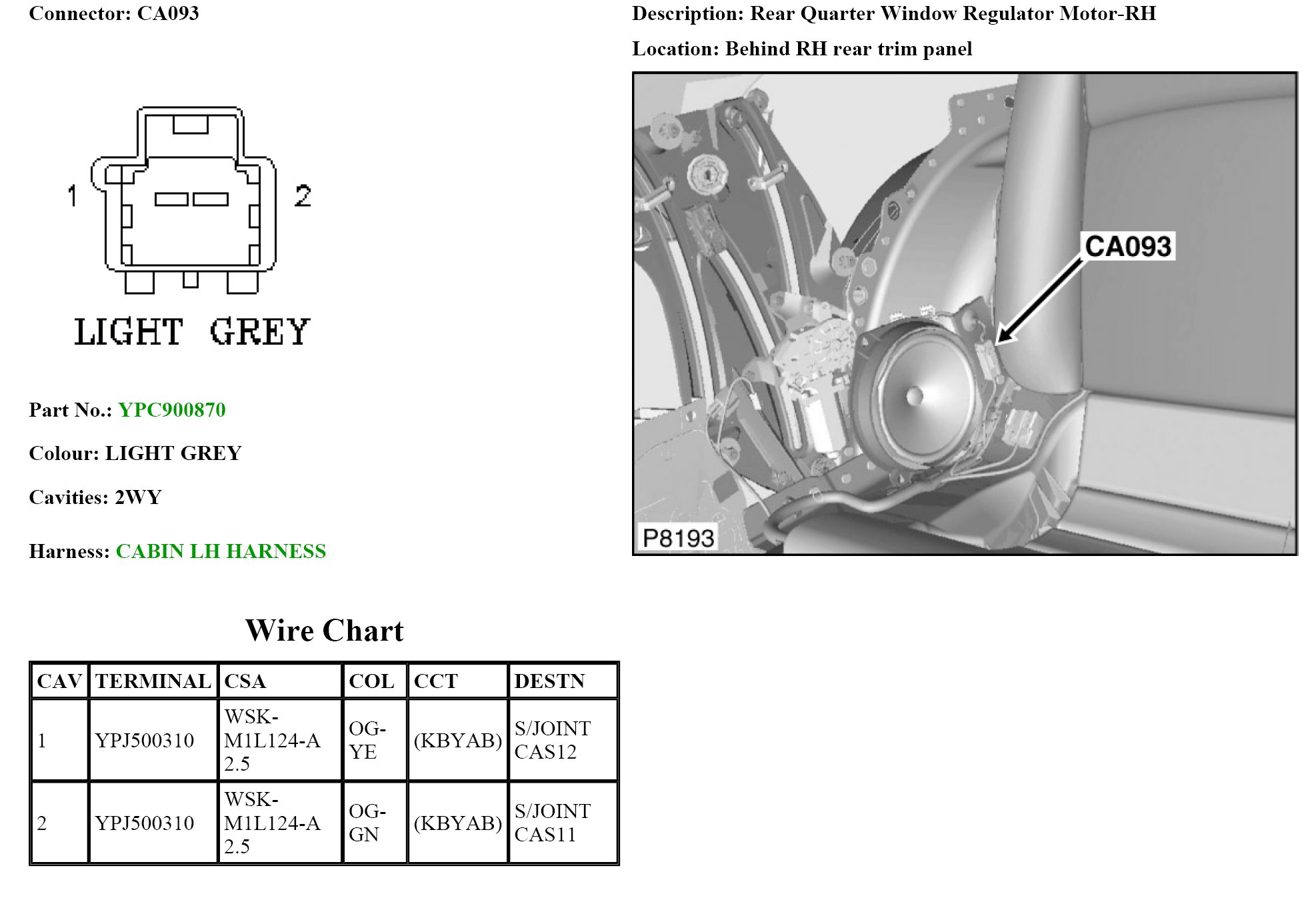 Connector: CA093

1 2

LIGHT GREY

Part No.: YPC900870

Colour: LIGHT GREY

Cavities: 2WY

Harness: CABIN LH HARNESS

Description: Rear Quarter Window Regulator Motor-RH

Location: Behind RH rear trim panel

CA093

P8193

Wire Chart

| CAV | TERMINAL | CSA | COL | CCT | DESTN |
|---|---|---|---|---|---|
| 1 | YPJ500310 | WSK-M1L124-A 2.5 | OG-YE | (KBYAB) | S/JOINT CAS12 |
| 2 | YPJ500310 | WSK-M1L124-A 2.5 | OG-GN | (KBYAB) | S/JOINT CAS11 |