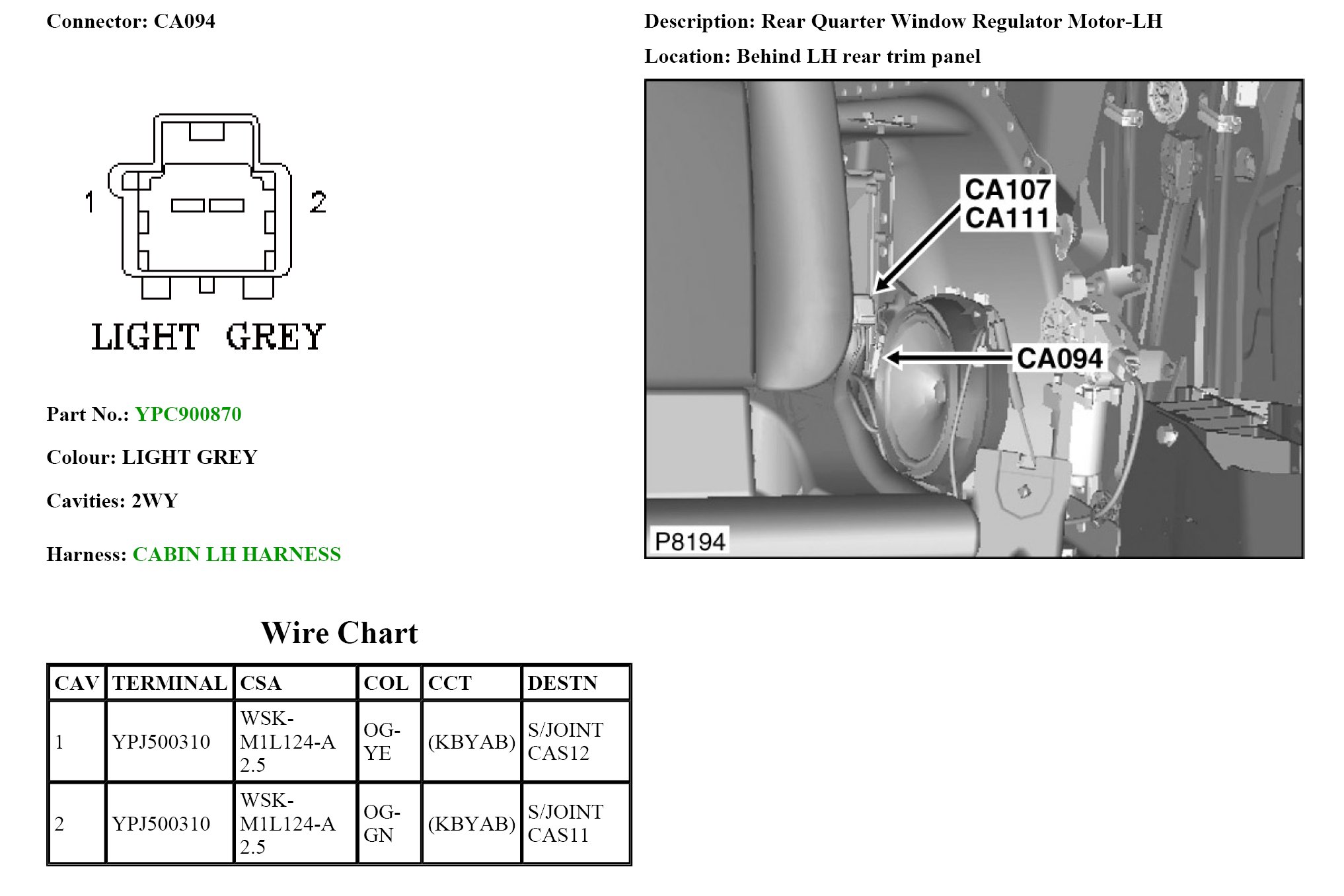 Connector: CA094

1 2

LIGHT GREY

Part No.: YPC900870

Colour: LIGHT GREY

Cavities: 2WY

Harness: CABIN LH HARNESS

Description: Rear Quarter Window Regulator Motor-LH

Location: Behind LH rear trim panel

CA107
CA111

CA094

P8194

Wire Chart

| CAV | TERMINAL | CSA | COL | CCT | DESTN |
|---|---|---|---|---|---|
| 1 | YPJ500310 | WSK-M1L124-A 2.5 | OG-YE | (KBYAB) | S/JOINT CAS12 |
| 2 | YPJ500310 | WSK-M1L124-A 2.5 | OG-GN | (KBYAB) | S/JOINT CAS11 |