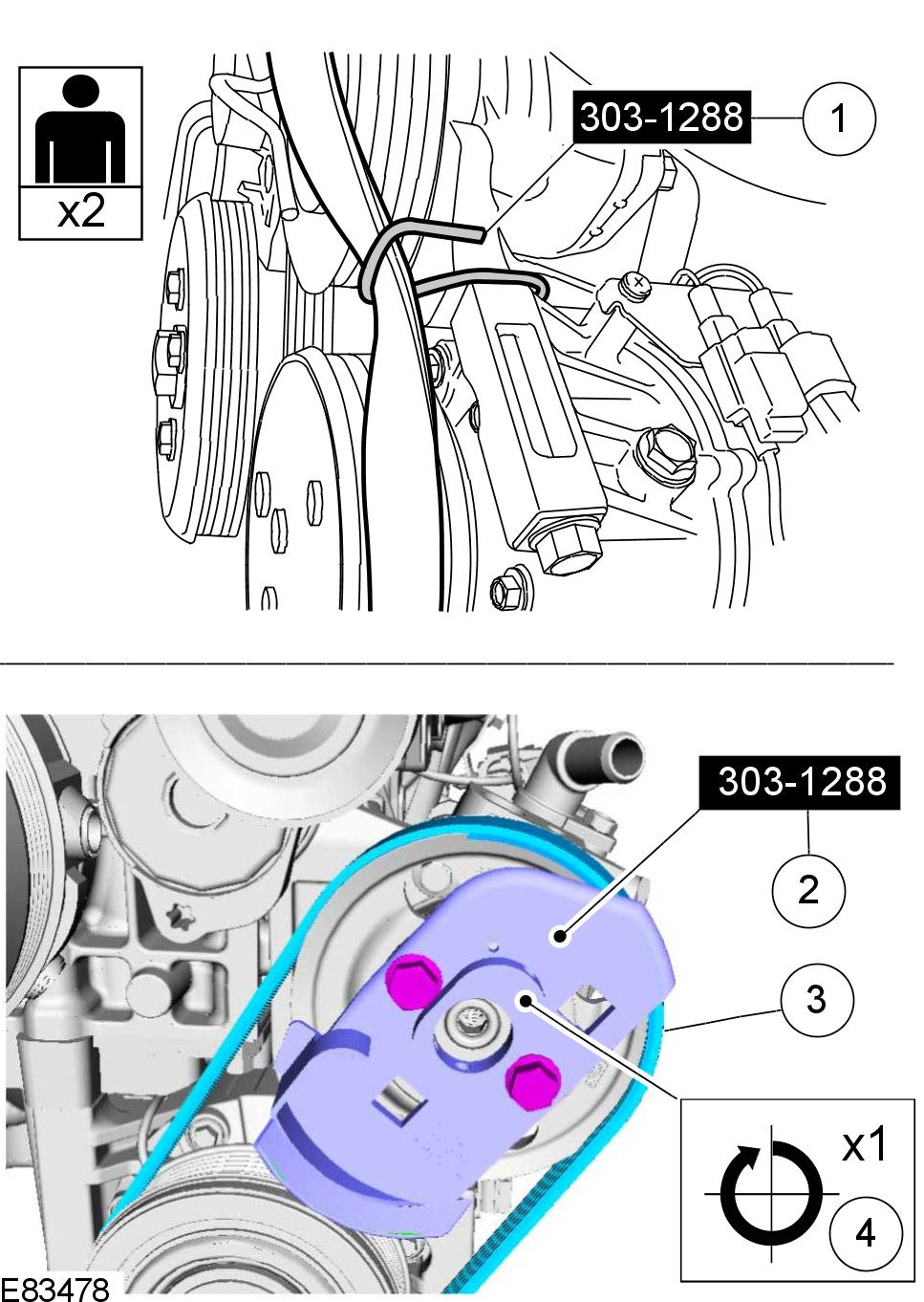 x2

303-1288

1

303-1288

2

3

x1

4

E83478