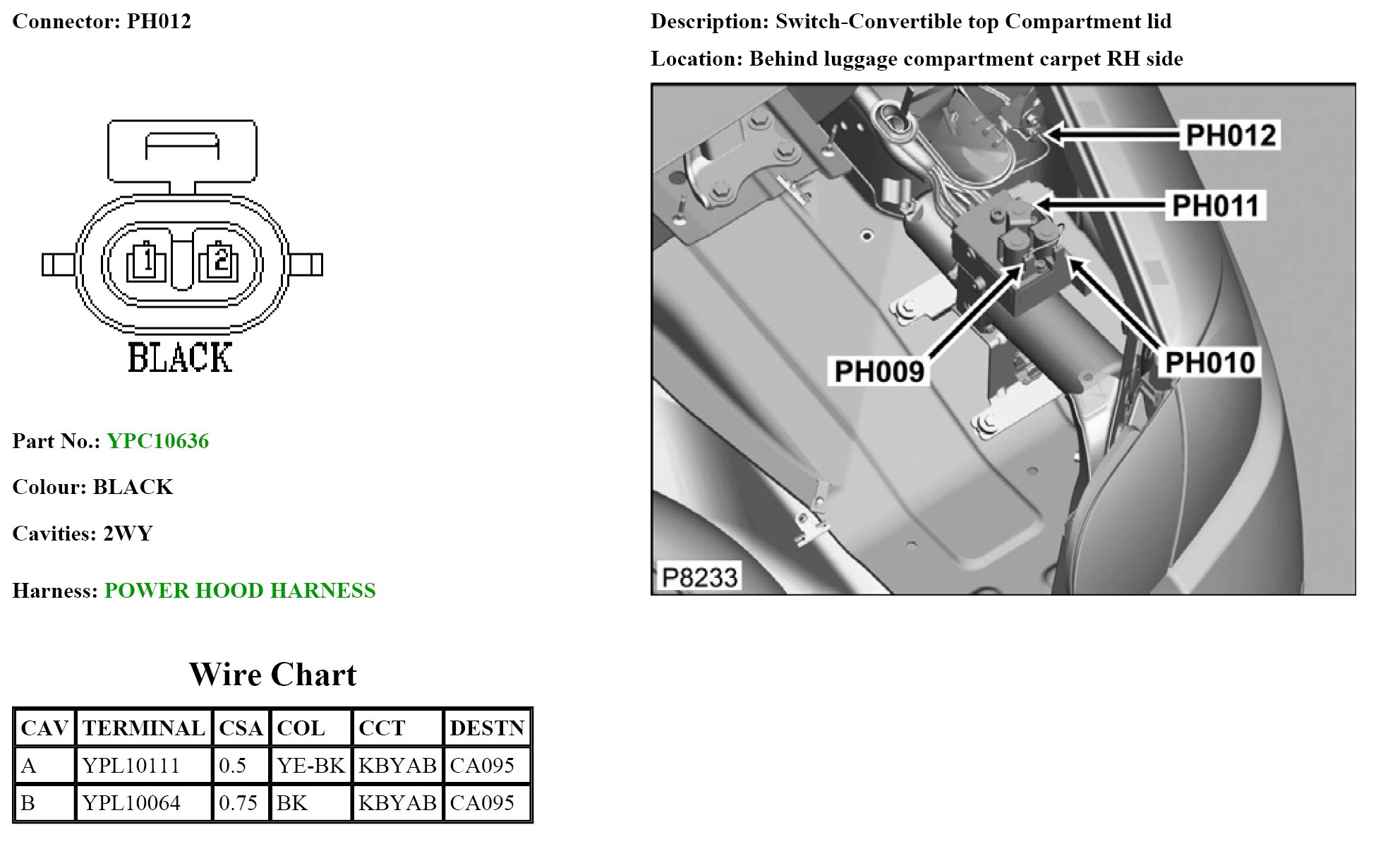 Connector: PH012

1 2

BLACK

Part No.: YPC10636

Colour: BLACK

Cavities: 2WY

Harness: POWER HOOD HARNESS

Wire Chart

| CAV | TERMINAL | CSA | COL | CCT | DESTN |
|---|---|---|---|---|---|
| A | YPL10111 | 0.5 | YE-BK | KBYAB | CA095 |
| B | YPL10064 | 0.75 | BK | KBYAB | CA095 |

Description: Switch-Convertible top Compartment lid

Location: Behind luggage compartment carpet RH side

PH012

PH011

PH009

PH010

P8233