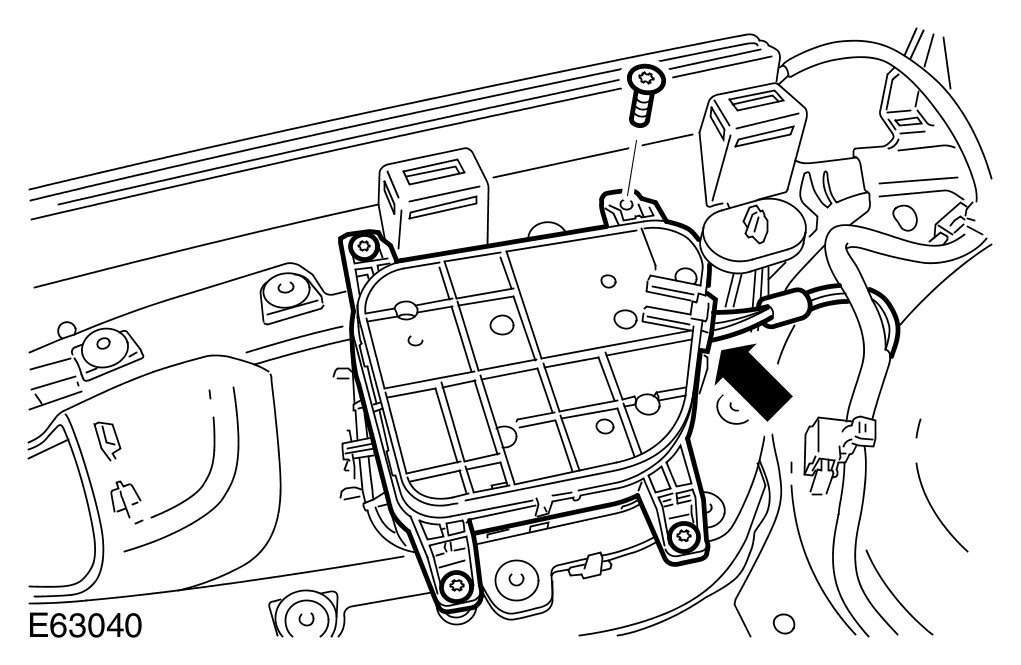 E63040