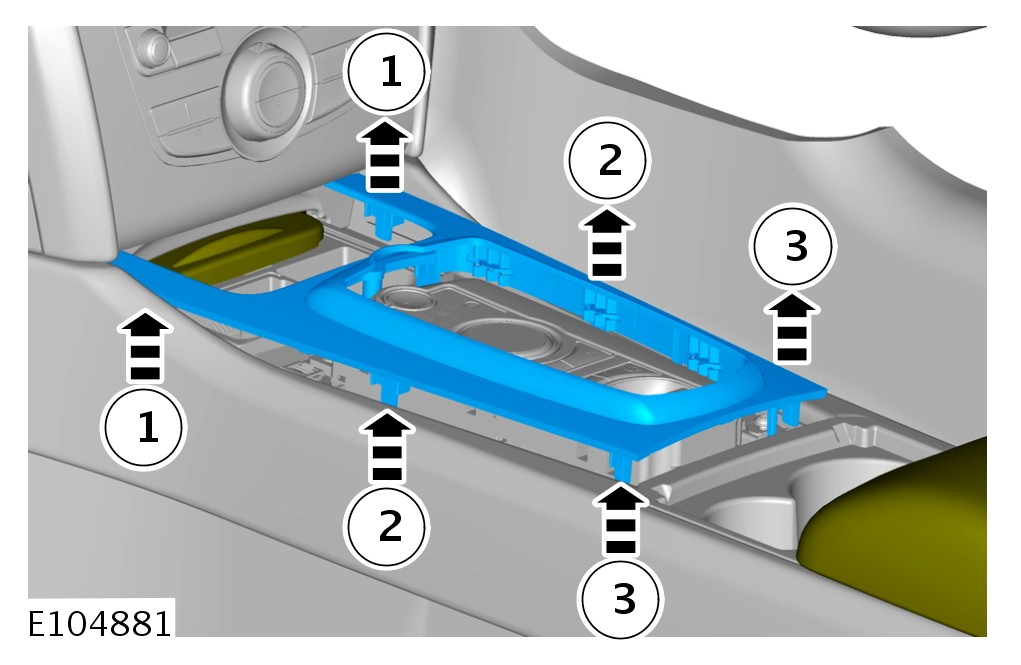 1
2
3
1
2
3
E104881