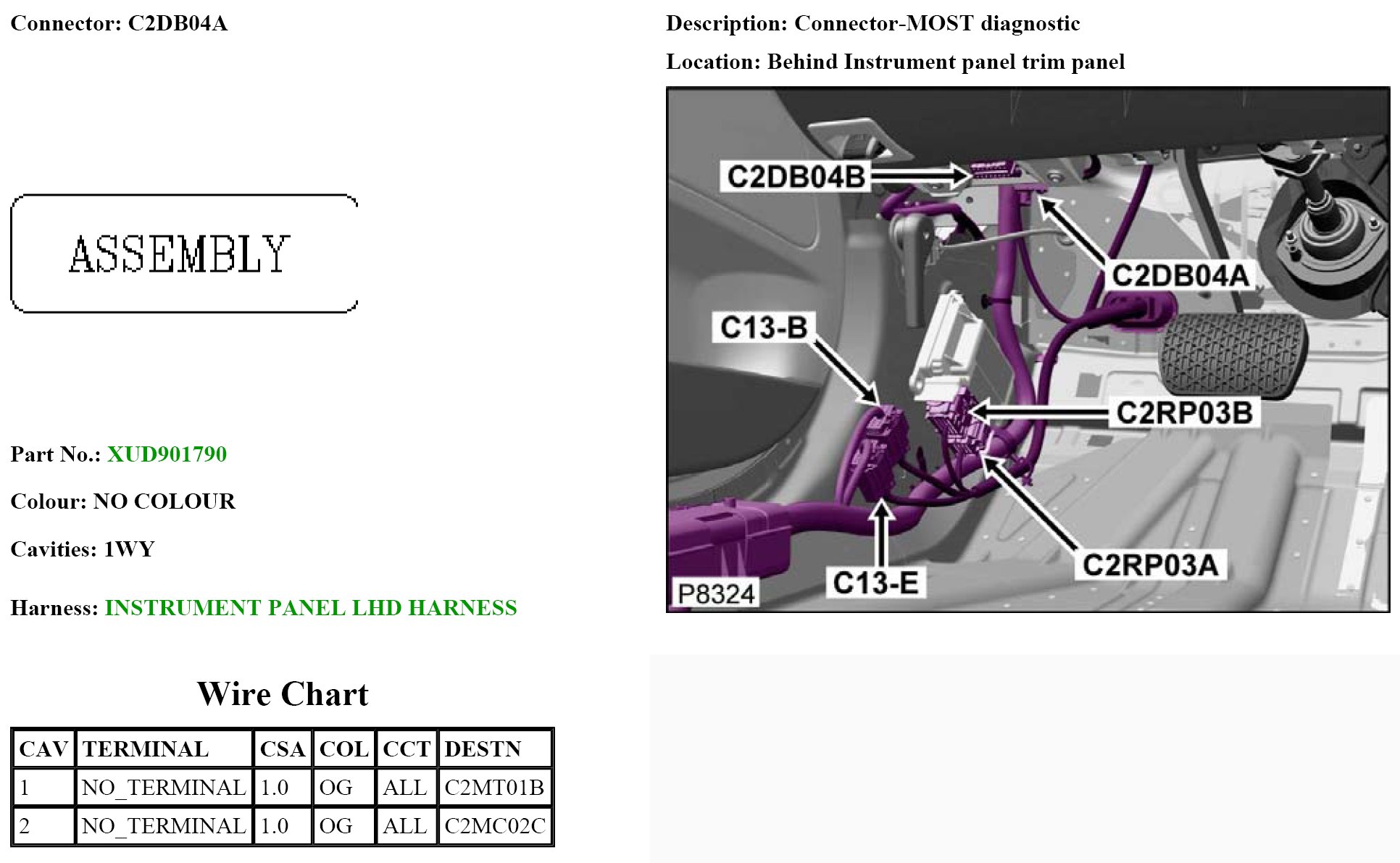 Connector: C2DB04A

ASSEMBLY

Part No.: XUD901790

Colour: NO COLOUR

Cavities: 1WY

Harness: INSTRUMENT PANEL LHD HARNESS

Wire Chart

| CAV | TERMINAL | CSA | COL | CCT | DESTN |
|---|---|---|---|---|---|
| 1 | NO_TERMINAL | 1.0 | OG | ALL | C2MT01B |
| 2 | NO_TERMINAL | 1.0 | OG | ALL | C2MC02C |

Description: Connector-MOST diagnostic

Location: Behind Instrument panel trim panel

C2DB04B

C2DB04A

C13-B

C2RP03B

C2RP03A

C13-E

P8324