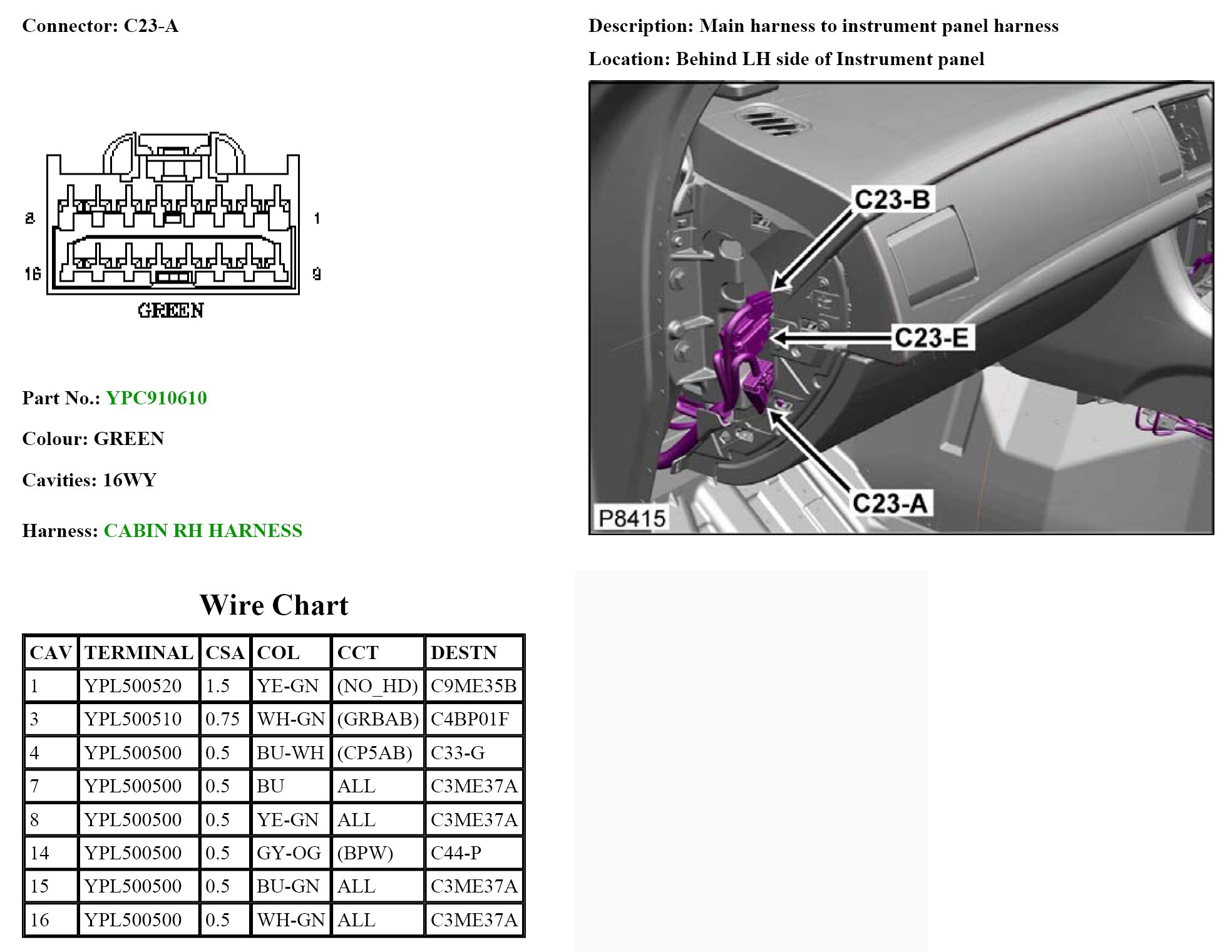 Connector: C23-A

8 1
16 9
GREEN

Part No.: YPC910610

Colour: GREEN

Cavities: 16WY

Harness: CABIN RH HARNESS

Description: Main harness to instrument panel harness

Location: Behind LH side of Instrument panel

C23-B
C23-E
C23-A
P8415

Wire Chart

| CAV | TERMINAL | CSA | COL | CCT | DESTN |
|---|---|---|---|---|---|
| 1 | YPL500520 | 1.5 | YE-GN | (NO_HD) | C9ME35B |
| 3 | YPL500510 | 0.75 | WH-GN | (GRBAB) | C4BP01F |
| 4 | YPL500500 | 0.5 | BU-WH | (CP5AB) | C33-G |
| 7 | YPL500500 | 0.5 | BU | ALL | C3ME37A |
| 8 | YPL500500 | 0.5 | YE-GN | ALL | C3ME37A |
| 14 | YPL500500 | 0.5 | GY-OG | (BPW) | C44-P |
| 15 | YPL500500 | 0.5 | BU-GN | ALL | C3ME37A |
| 16 | YPL500500 | 0.5 | WH-GN | ALL | C3ME37A |