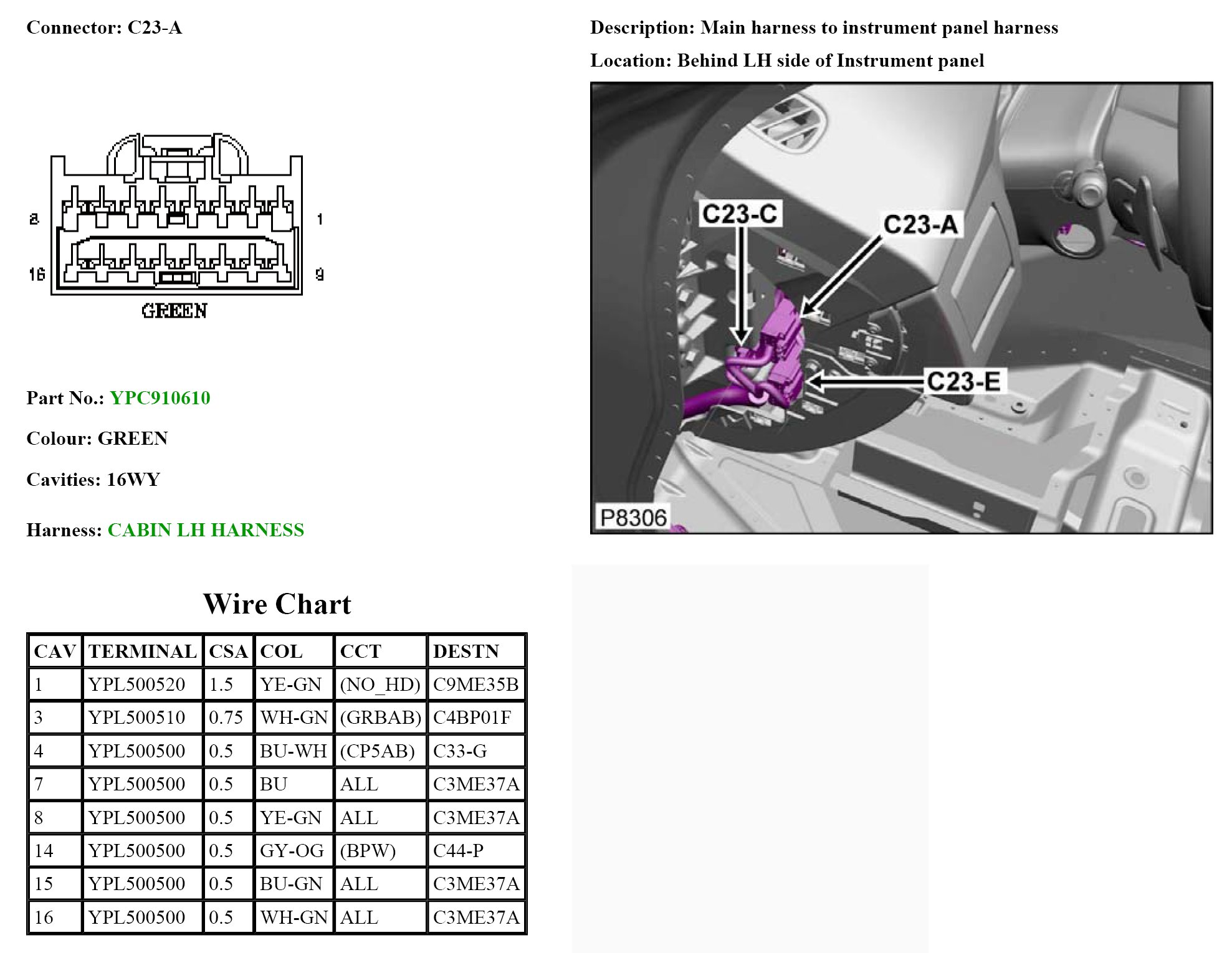 Connector: C23-A

8 1
16 9
GREEN

Part No.: YPC910610

Colour: GREEN

Cavities: 16WY

Harness: CABIN LH HARNESS

Description: Main harness to instrument panel harness

Location: Behind LH side of Instrument panel

C23-C
C23-A
C23-E
P8306

Wire Chart

| CAV | TERMINAL | CSA | COL | CCT | DESTN |
|---|---|---|---|---|---|
| 1 | YPL500520 | 1.5 | YE-GN | (NO_HD) | C9ME35B |
| 3 | YPL500510 | 0.75 | WH-GN | (GRBAB) | C4BP01F |
| 4 | YPL500500 | 0.5 | BU-WH | (CP5AB) | C33-G |
| 7 | YPL500500 | 0.5 | BU | ALL | C3ME37A |
| 8 | YPL500500 | 0.5 | YE-GN | ALL | C3ME37A |
| 14 | YPL500500 | 0.5 | GY-OG | (BPW) | C44-P |
| 15 | YPL500500 | 0.5 | BU-GN | ALL | C3ME37A |
| 16 | YPL500500 | 0.5 | WH-GN | ALL | C3ME37A |