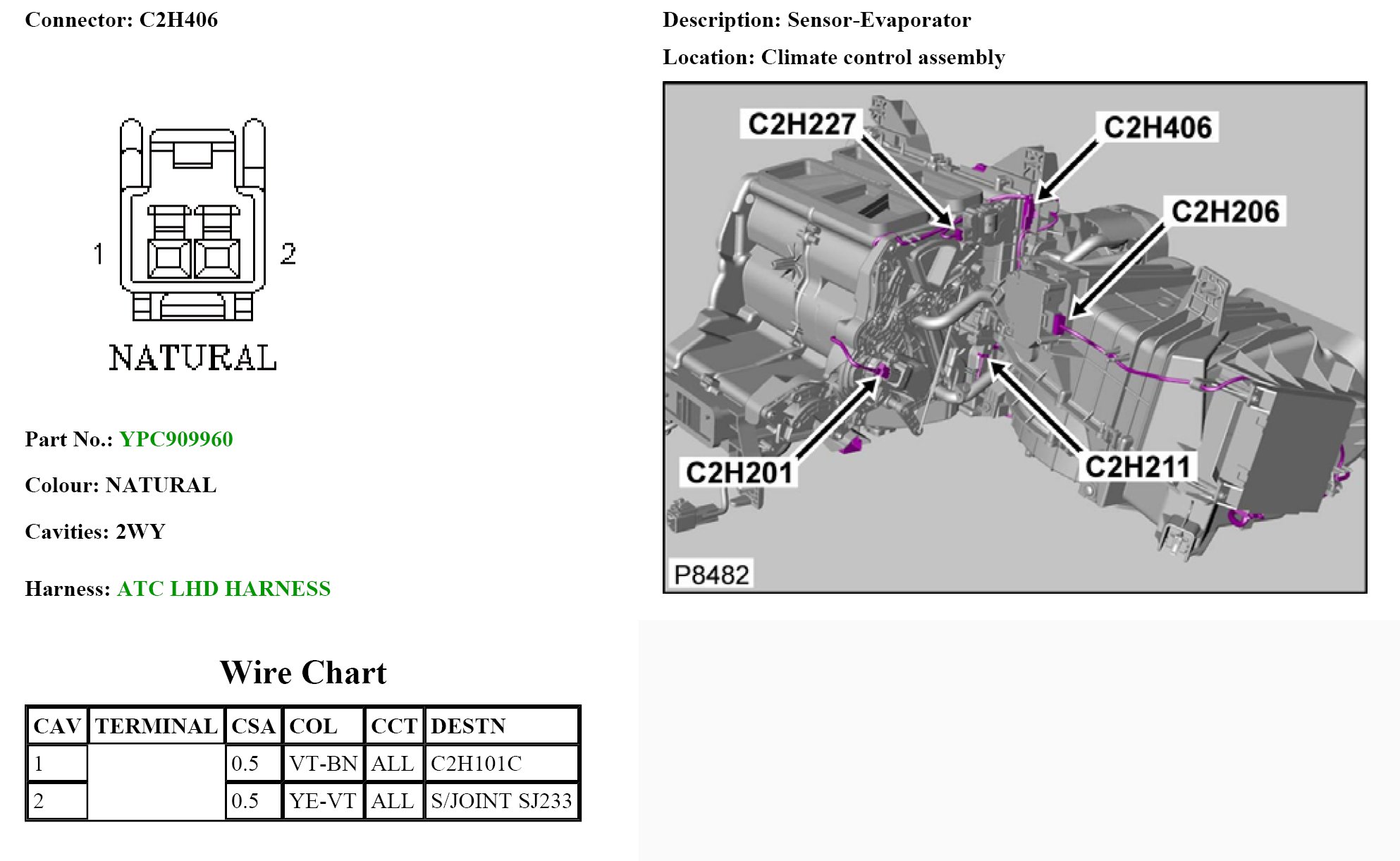 Connector: C2H406

1 2

NATURAL

Part No.: YPC909960

Colour: NATURAL

Cavities: 2WY

Harness: ATC LHD HARNESS

Wire Chart

| CAV | TERMINAL | CSA | COL | CCT | DESTN |
|---|---|---|---|---|---|
| 1 | | 0.5 | VT-BN | ALL | C2H101C |
| 2 | | 0.5 | YE-VT | ALL | S/JOINT SJ233 |

Description: Sensor-Evaporator

Location: Climate control assembly

C2H227
C2H406
C2H206
C2H201
C2H211
P8482