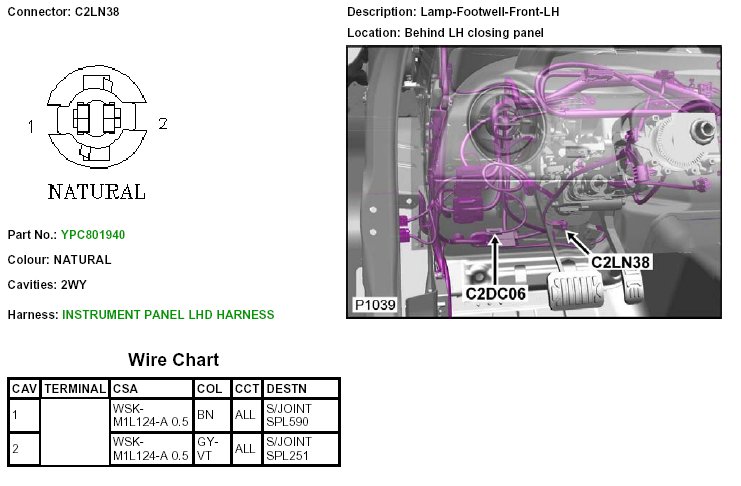 Connector: C2LN38

1 2

NATURAL

Part No.: YPC801940

Colour: NATURAL

Cavities: 2WY

Harness: INSTRUMENT PANEL LHD HARNESS

Description: Lamp-Footwell-Front-LH

Location: Behind LH closing panel

C2LN38
C2DC06
P1039

Wire Chart

| CAV | TERMINAL | CSA | COL | CCT | DESTN |
|---|---|---|---|---|---|
| 1 | | WSK-M1L124-A 0.5 | BN | ALL | S/JOINT SPL590 |
| 2 | | WSK-M1L124-A 0.5 | GY-VT | ALL | S/JOINT SPL251 |