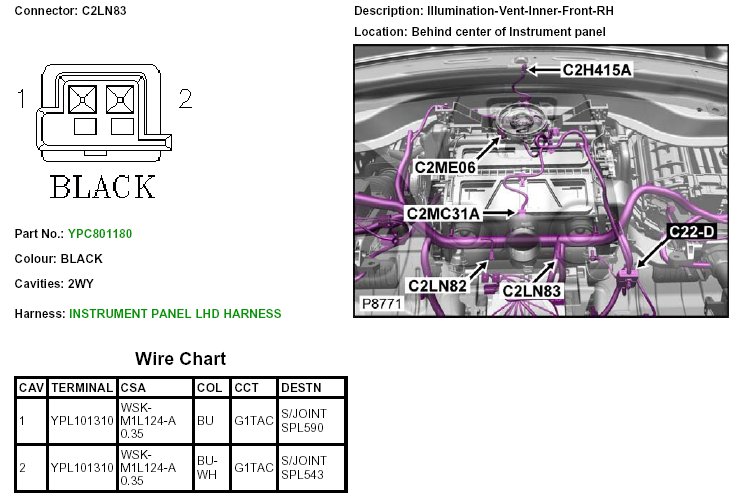 Connector: C2LN83

1

2

BLACK

Part No.: YPC801180

Colour: BLACK

Cavities: 2WY

Harness: INSTRUMENT PANEL LHD HARNESS

Description: Illumination-Vent-Inner-Front-RH

Location: Behind center of Instrument panel

C2H415A

C2ME06

C2MC31A

C22-D

C2LN82

C2LN83

P8771

Wire Chart

| CAV | TERMINAL | CSA | COL | CCT | DESTN |
|---|---|---|---|---|---|
| 1 | YPL101310 | WSK-M1L124-A 0.35 | BU | G1TAC | S/JOINT SPL590 |
| 2 | YPL101310 | WSK-M1L124-A 0.35 | BU-WH | G1TAC | S/JOINT SPL543 |