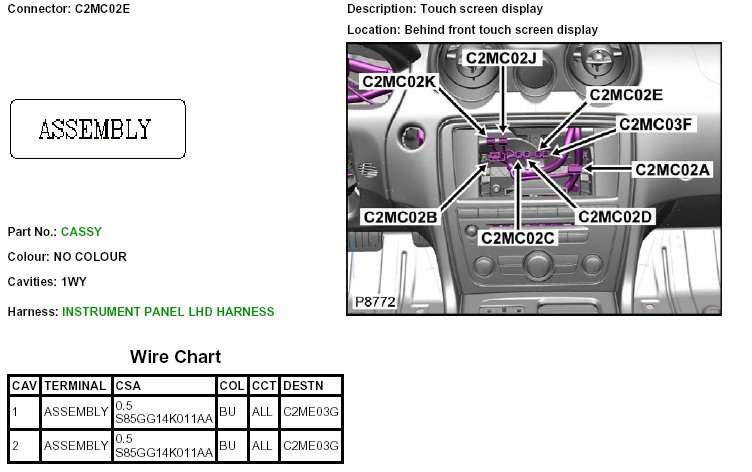 Connector: C2MC02E

ASSEMBLY

Part No.: CASSY

Colour: NO COLOUR

Cavities: 1WY

Harness: INSTRUMENT PANEL LHD HARNESS

Description: Touch screen display

Location: Behind front touch screen display

C2MC02J
C2MC02K
C2MC02E
C2MC03F
C2MC02A
C2MC02B
C2MC02D
C2MC02C
P8772

Wire Chart

| CAV | TERMINAL | CSA | COL | CCT | DESTN |
|---|---|---|---|---|---|
| 1 | ASSEMBLY | 0.5 S85GG14K011AA | BU | ALL | C2ME03G |
| 2 | ASSEMBLY | 0.5 S85GG14K011AA | BU | ALL | C2ME03G |